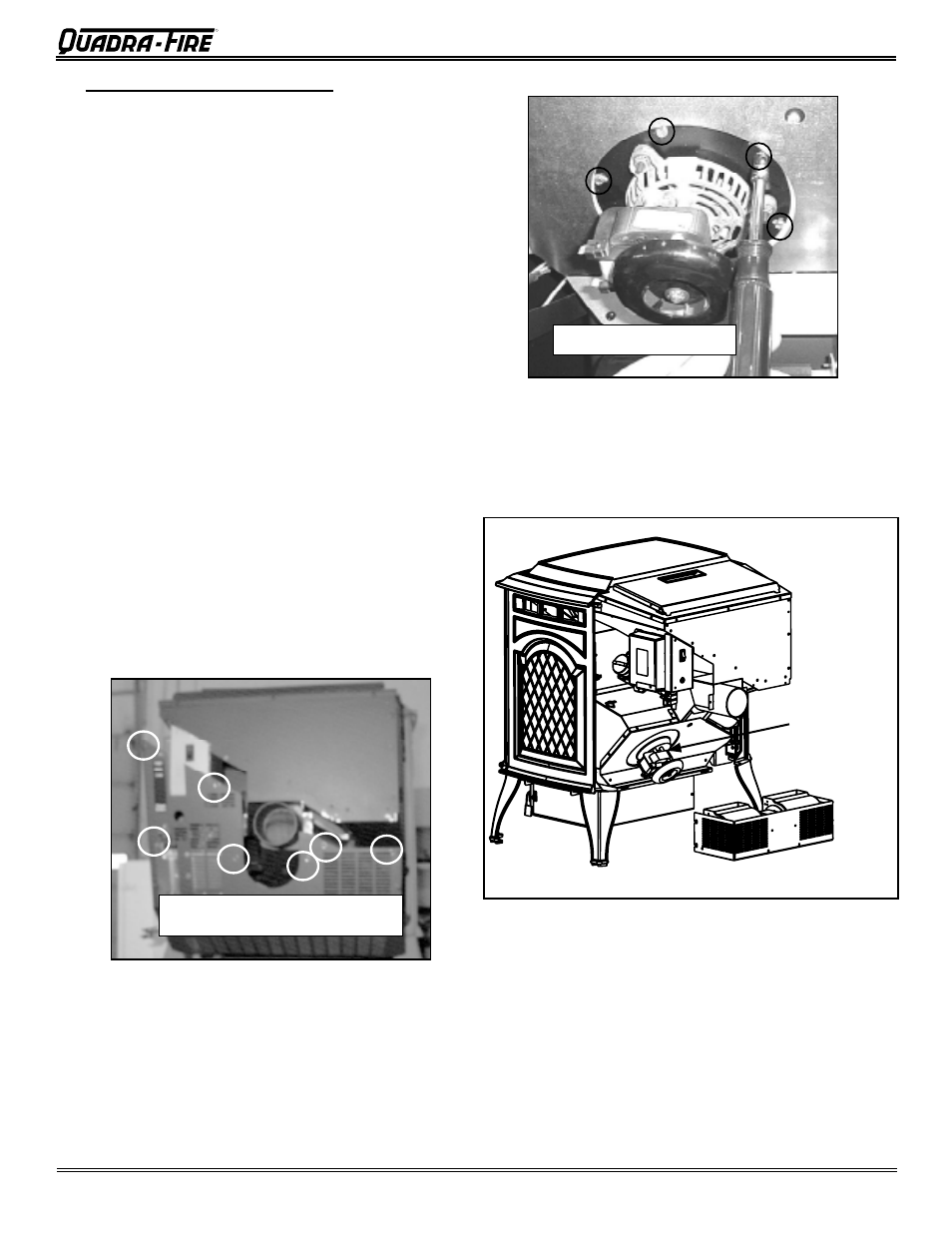 QUADRA-FIRE