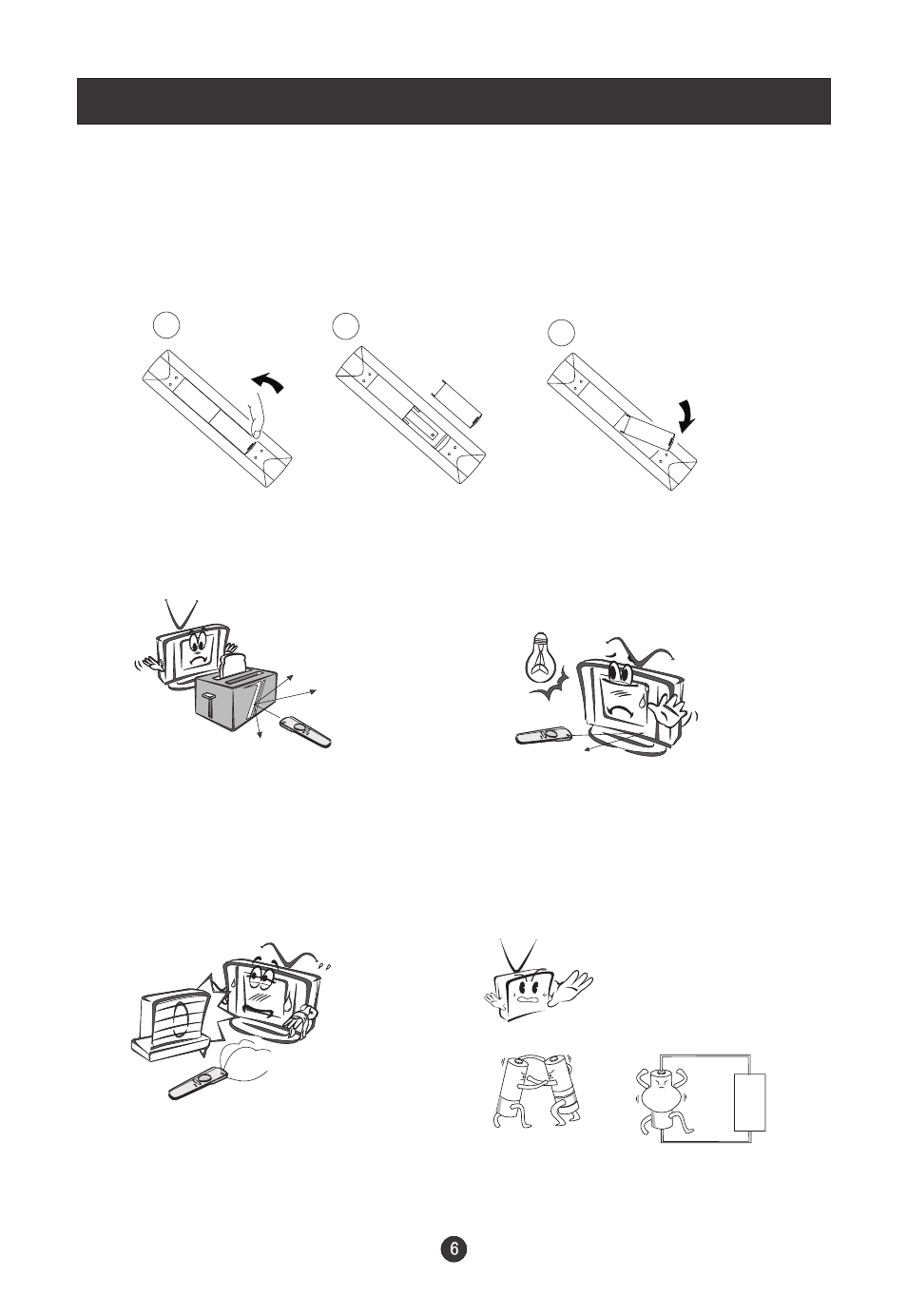 6