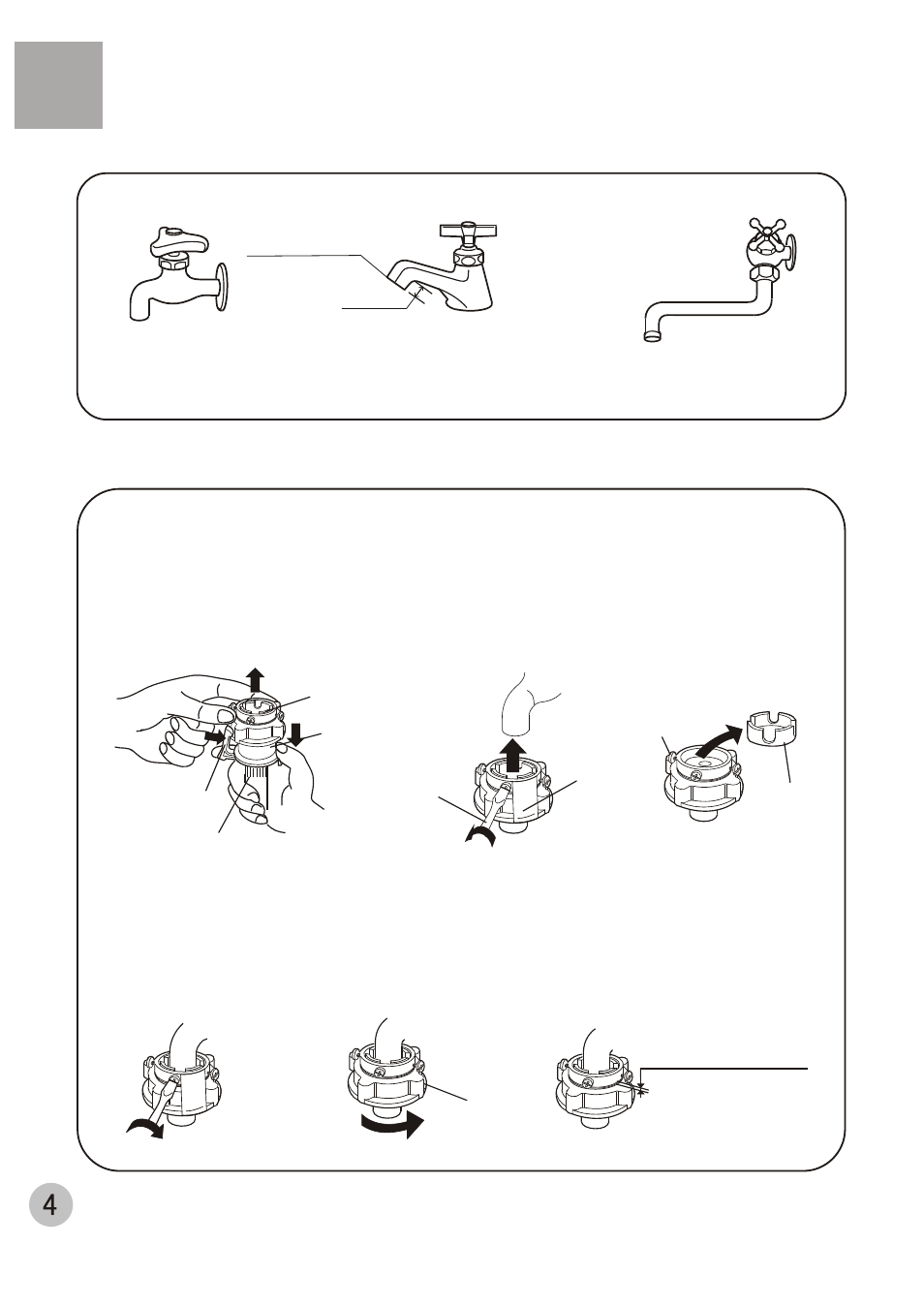 4