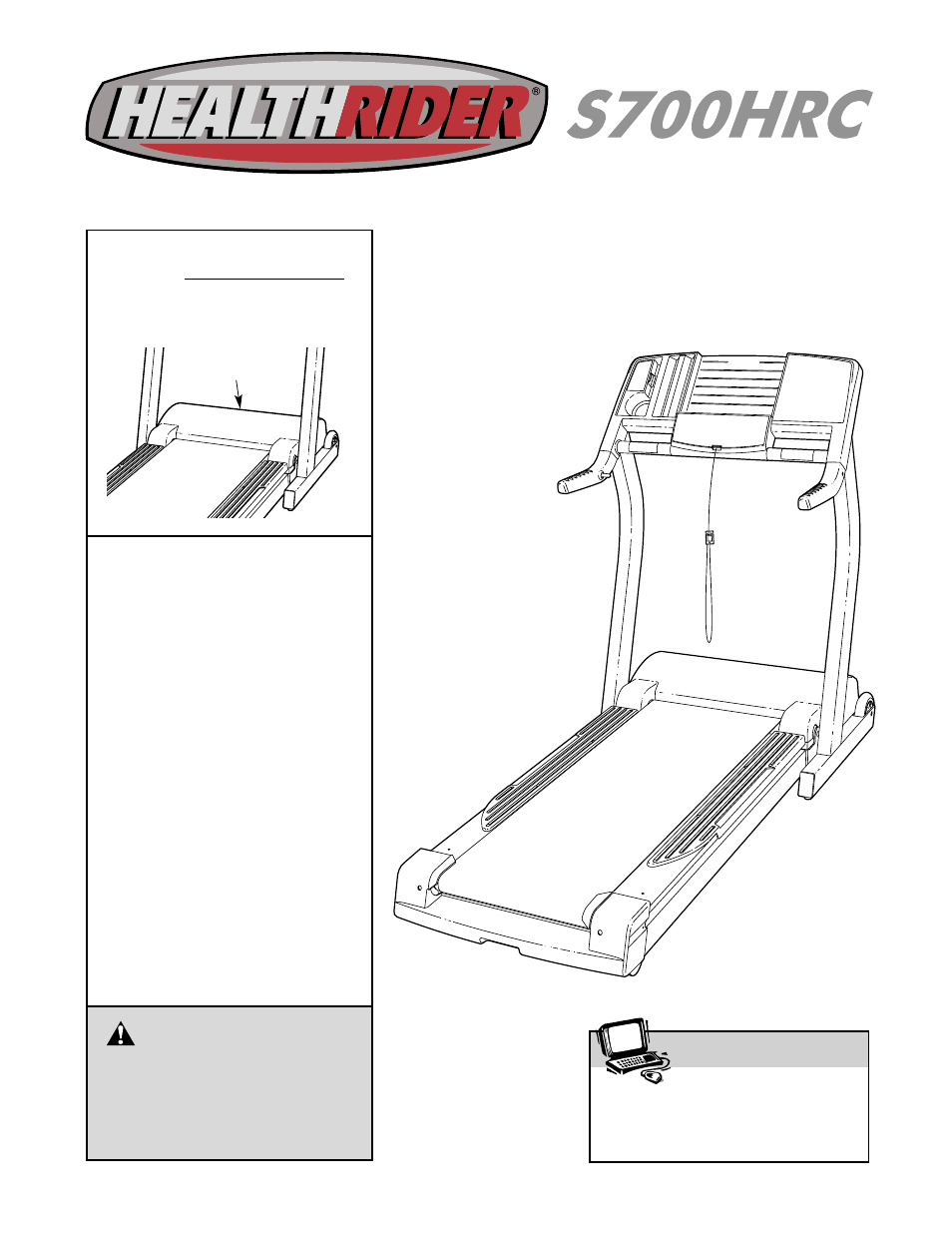 HEALTHRIDER®

S700HRC