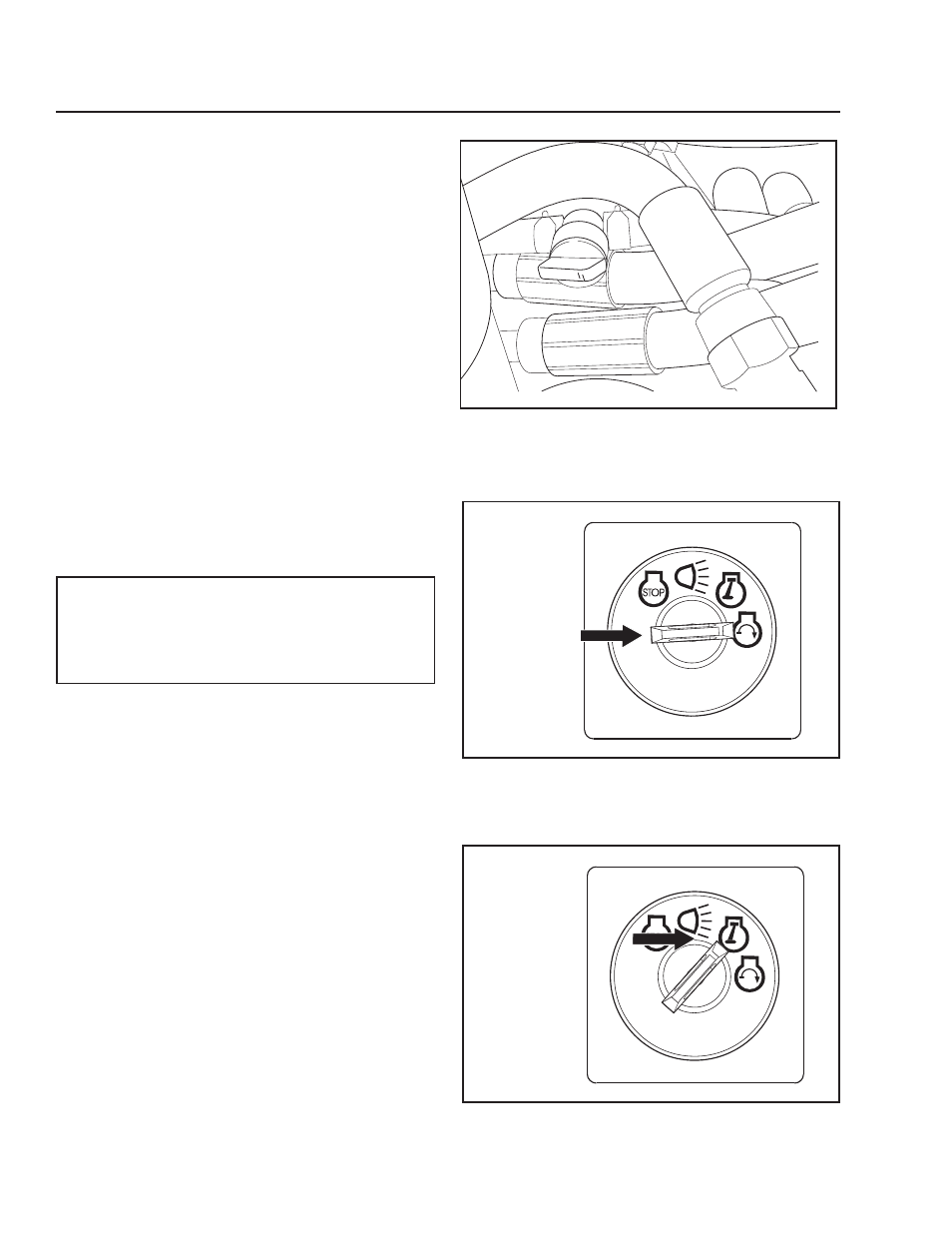 STOP