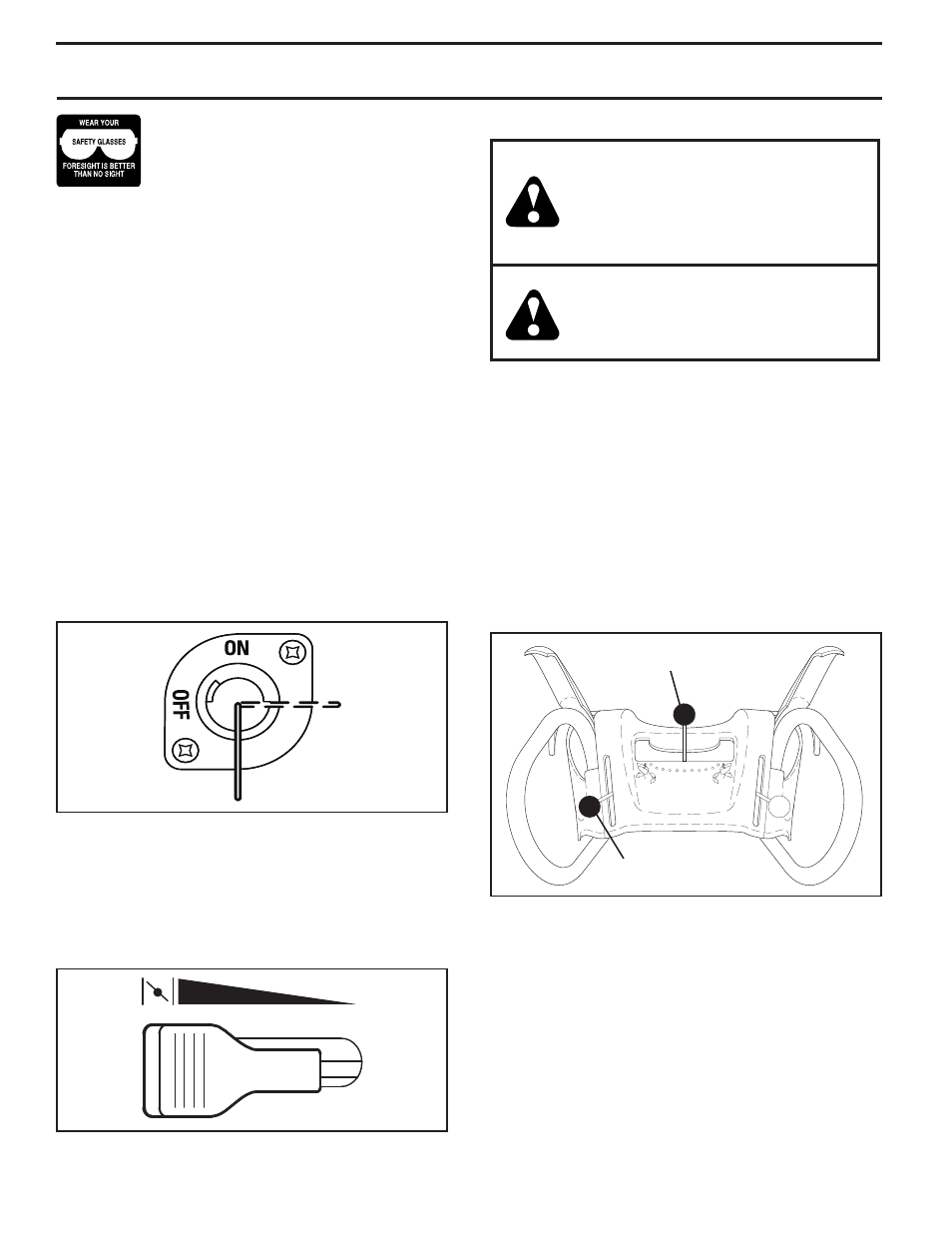 WEAR YOUR
SAFETY GLASSES
FORESIGHT IS BETTER THAN NO SIGHT

ON
OFF