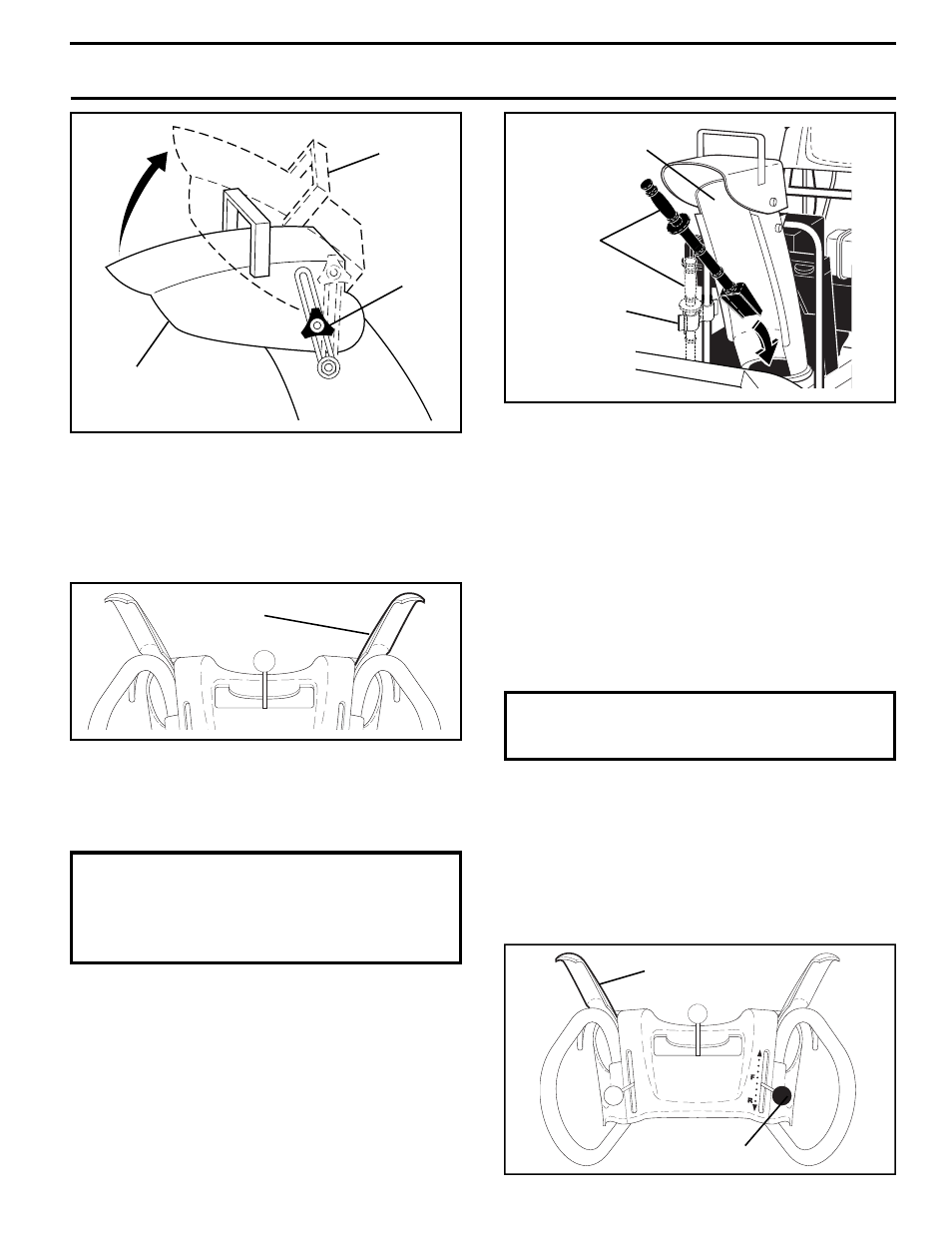 F
R