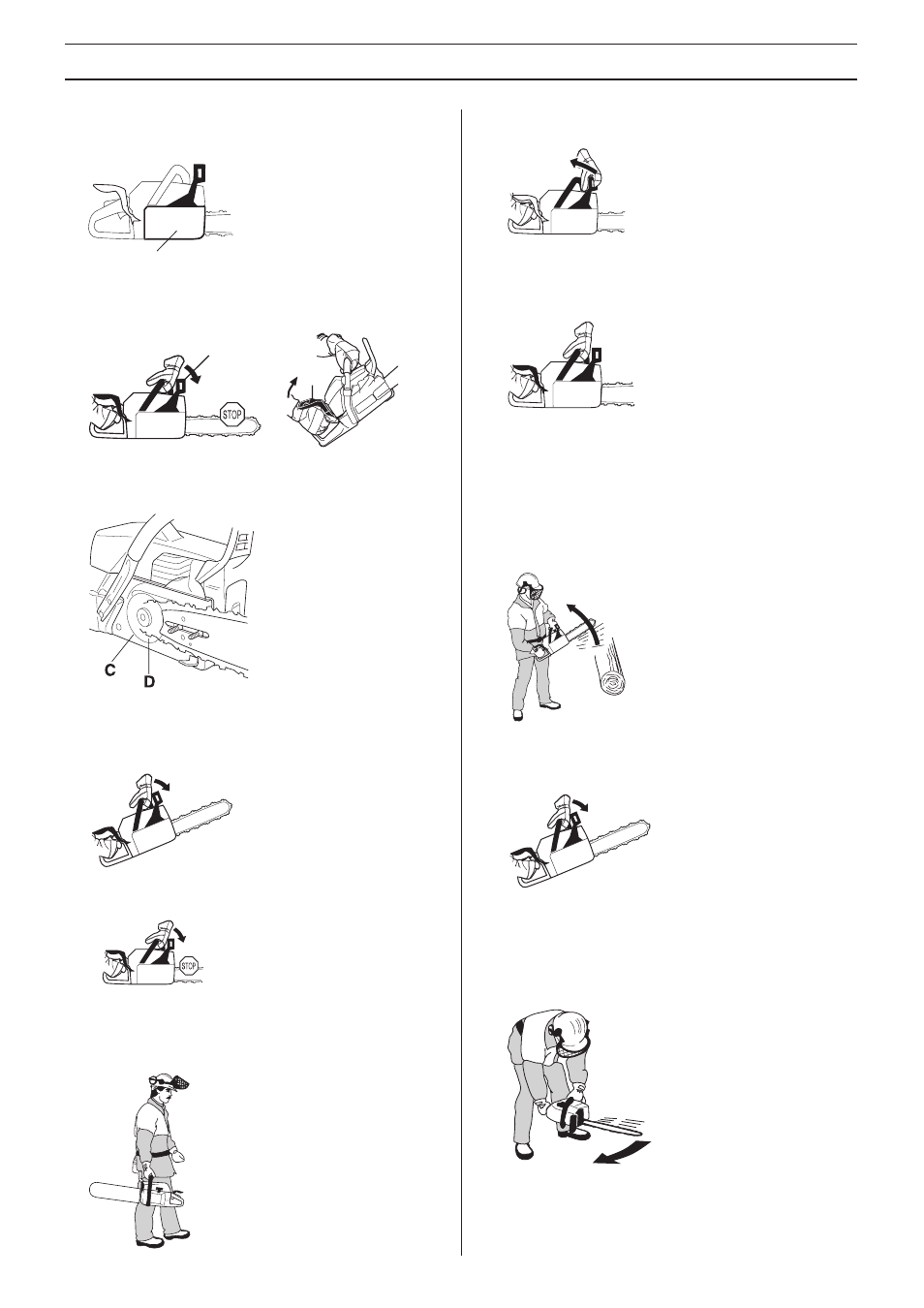 STOP

C
D

STOP