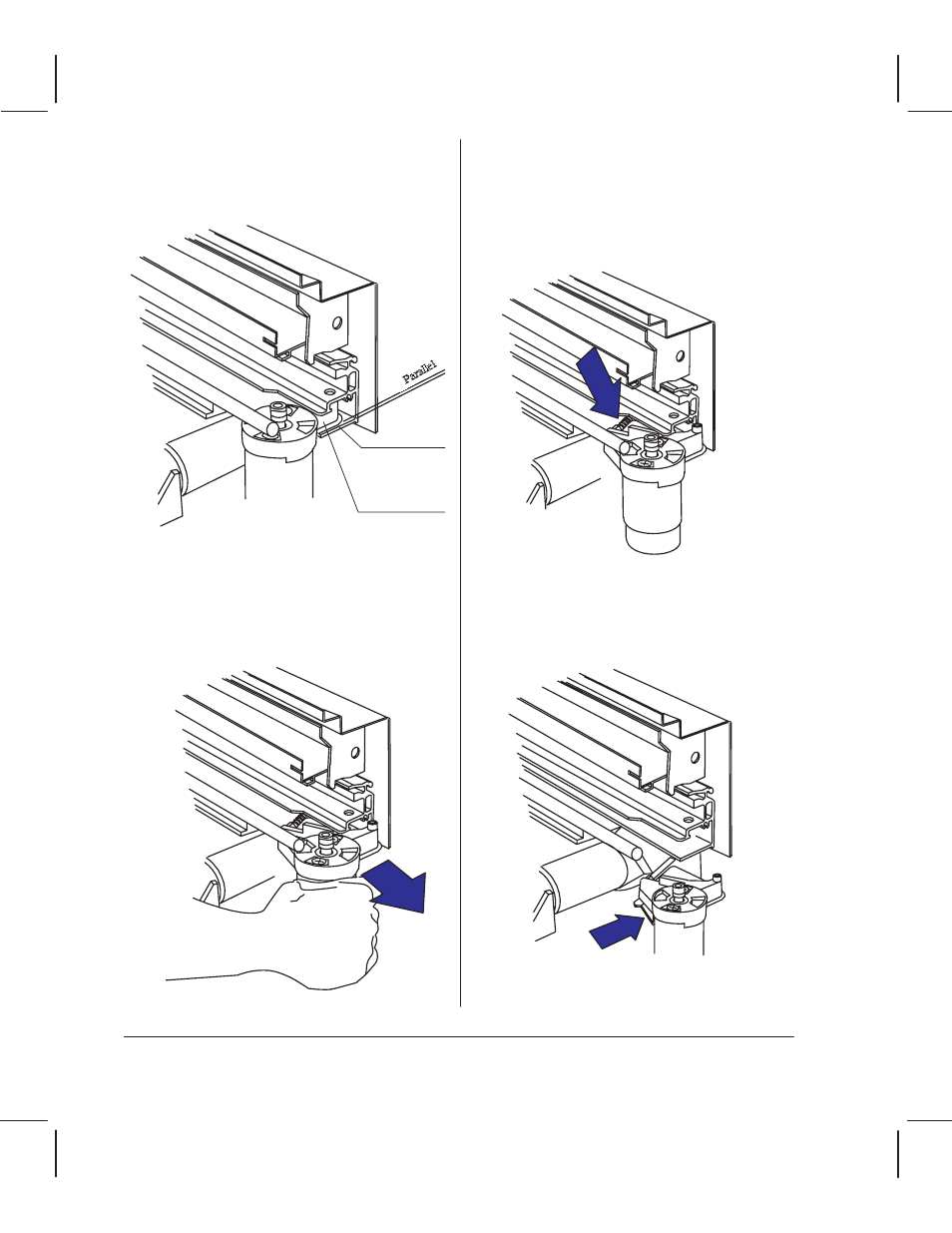 Parallel