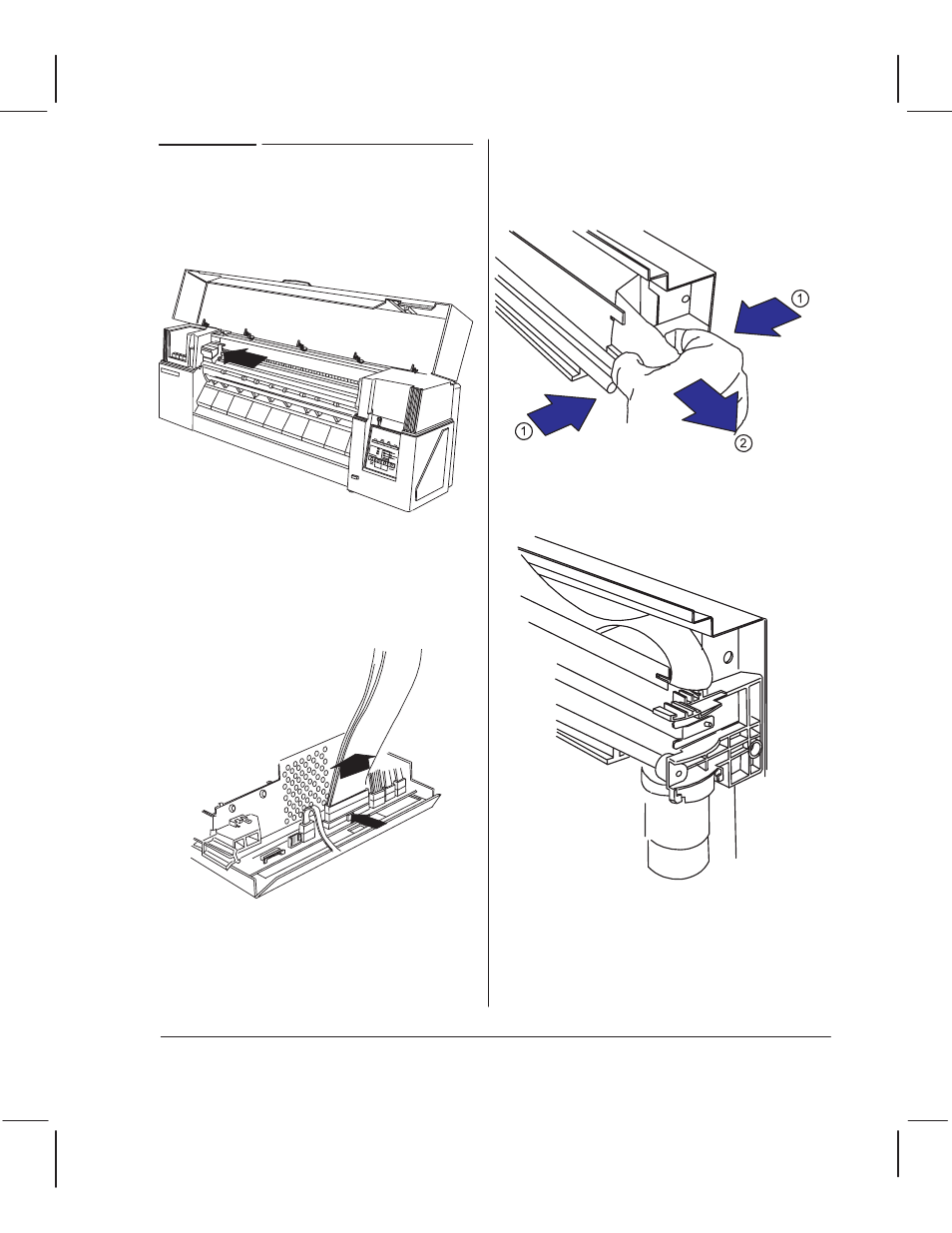 1

1

2