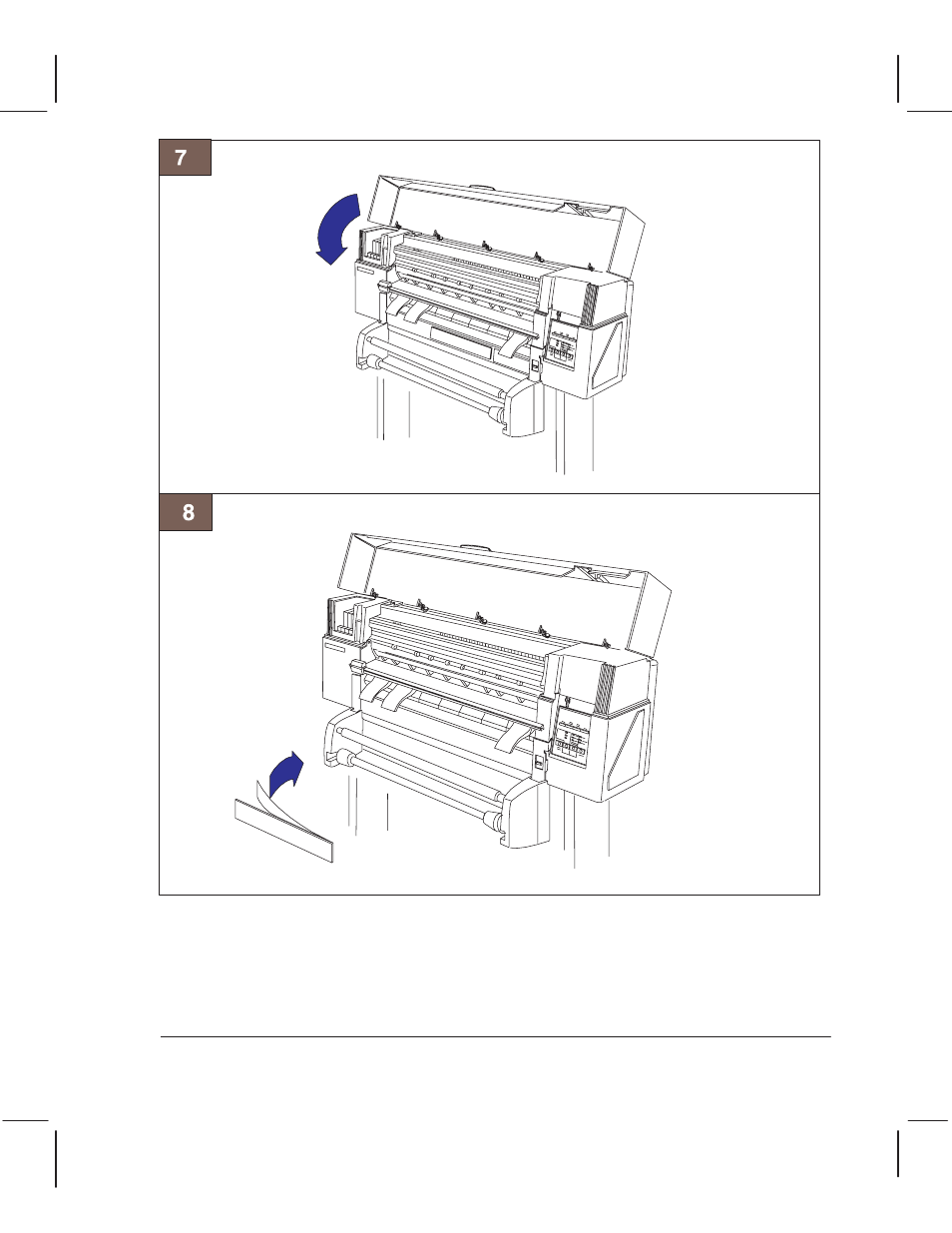 7

8