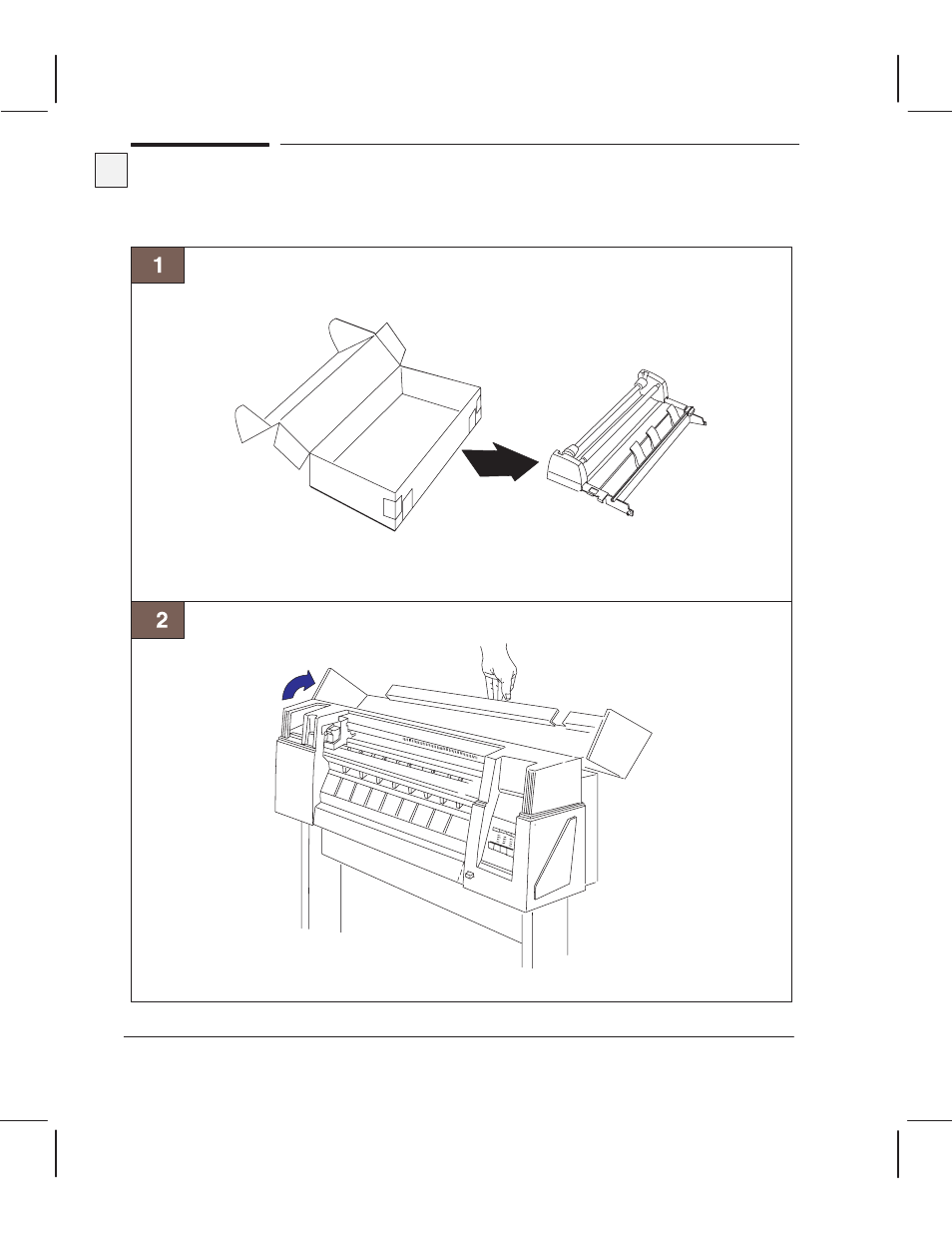 1

2