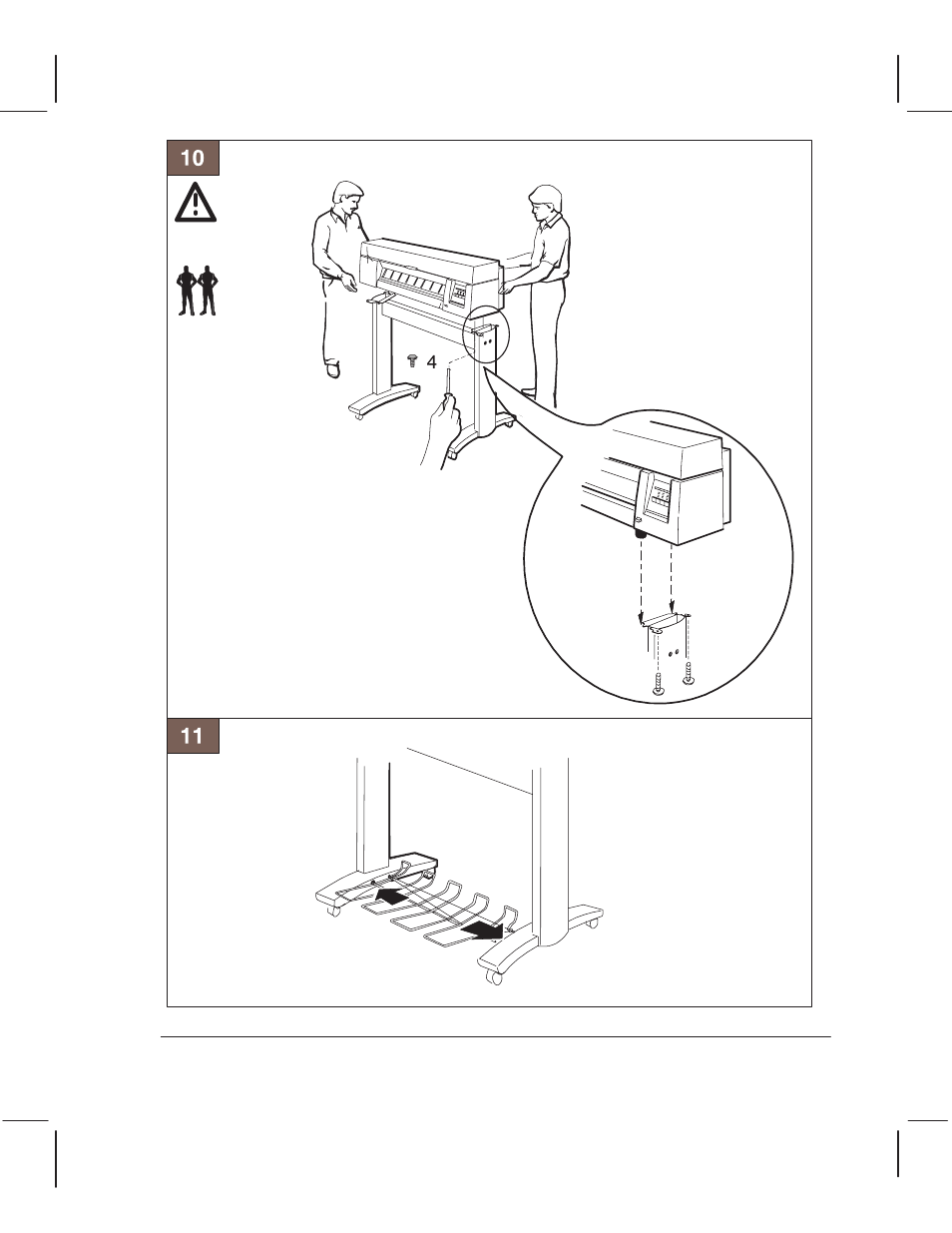 10

4

11