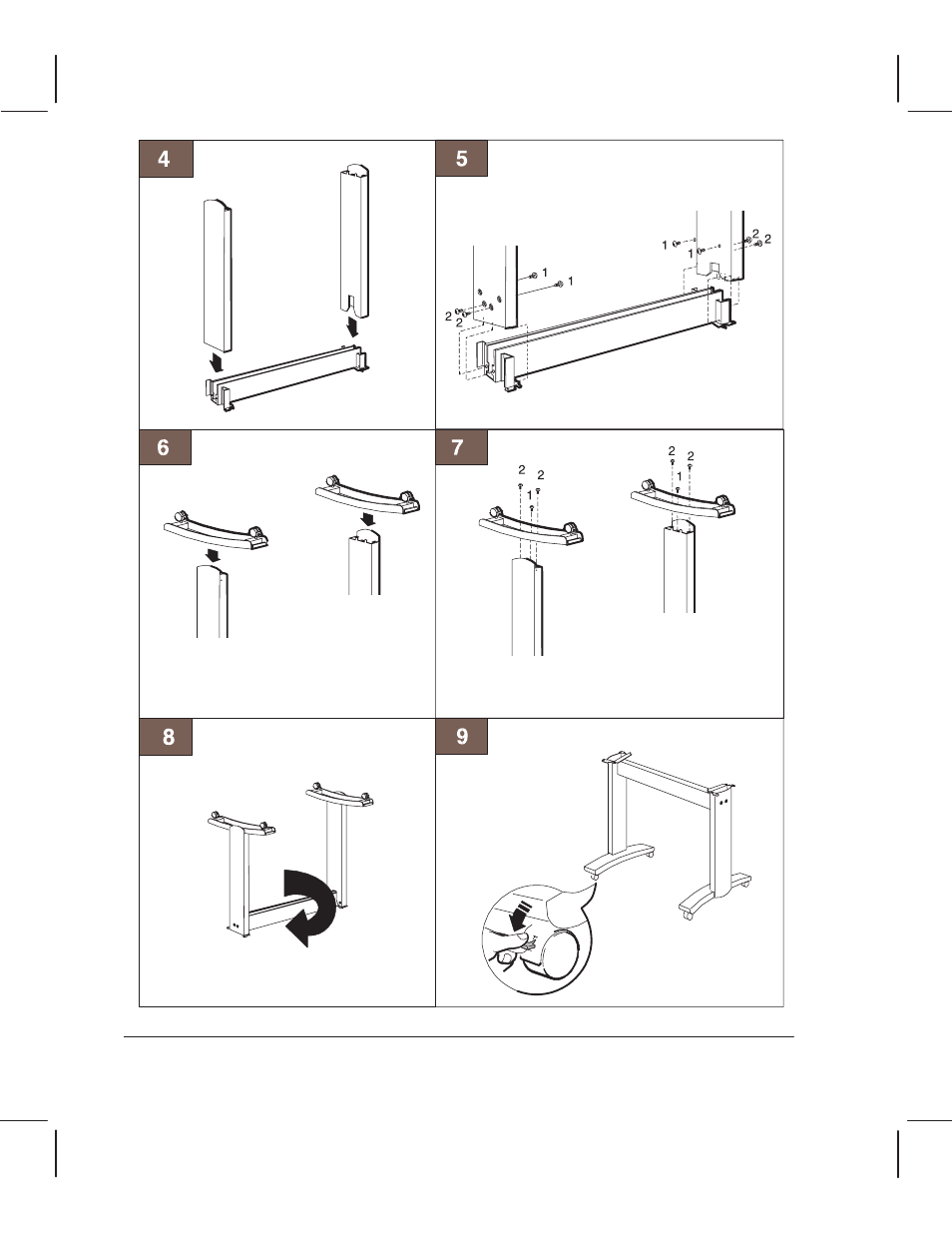 4

5

1
1
2
2
1
1
2
2

6

7

2
2
1
2
2
1

8

9