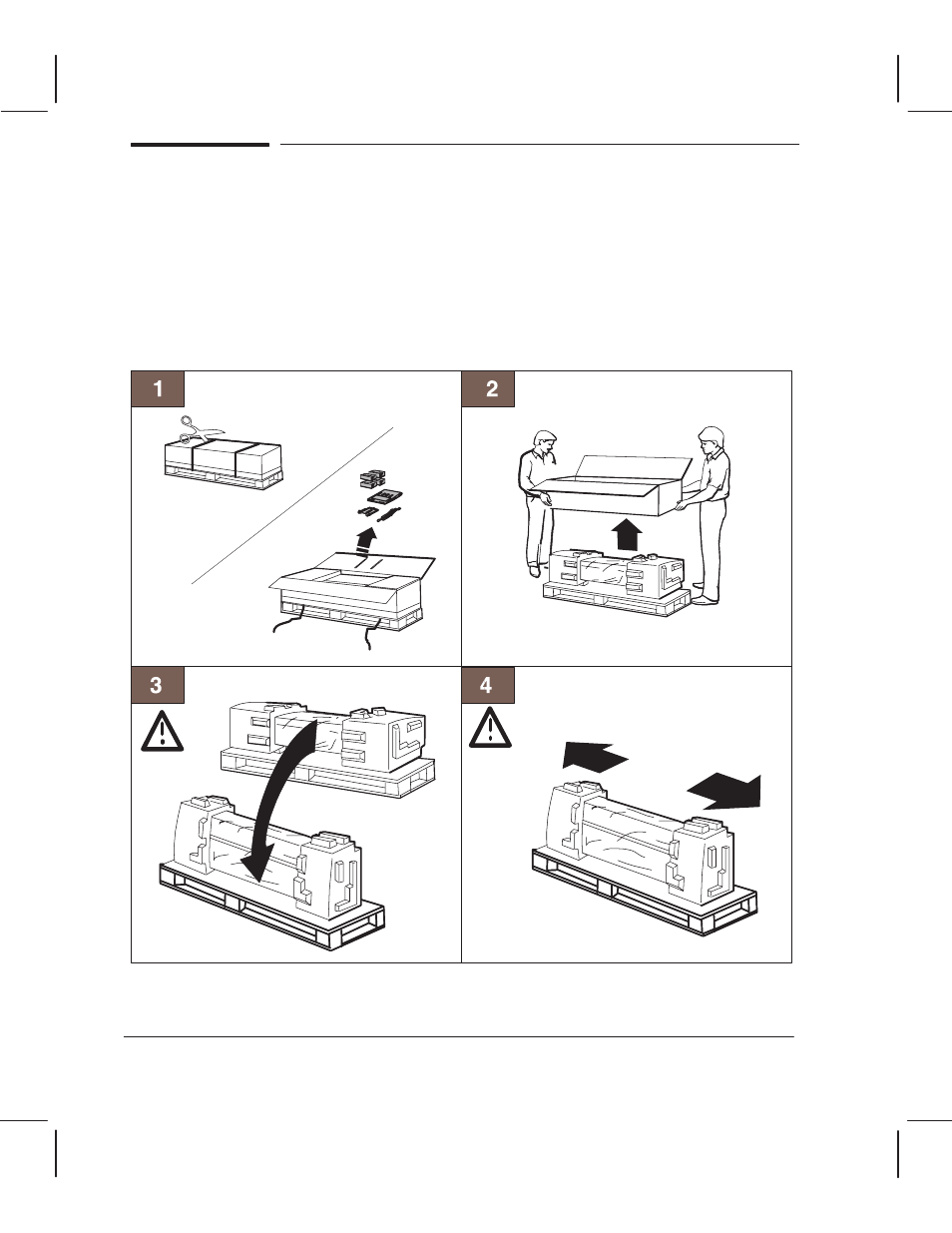 1

2

3

4