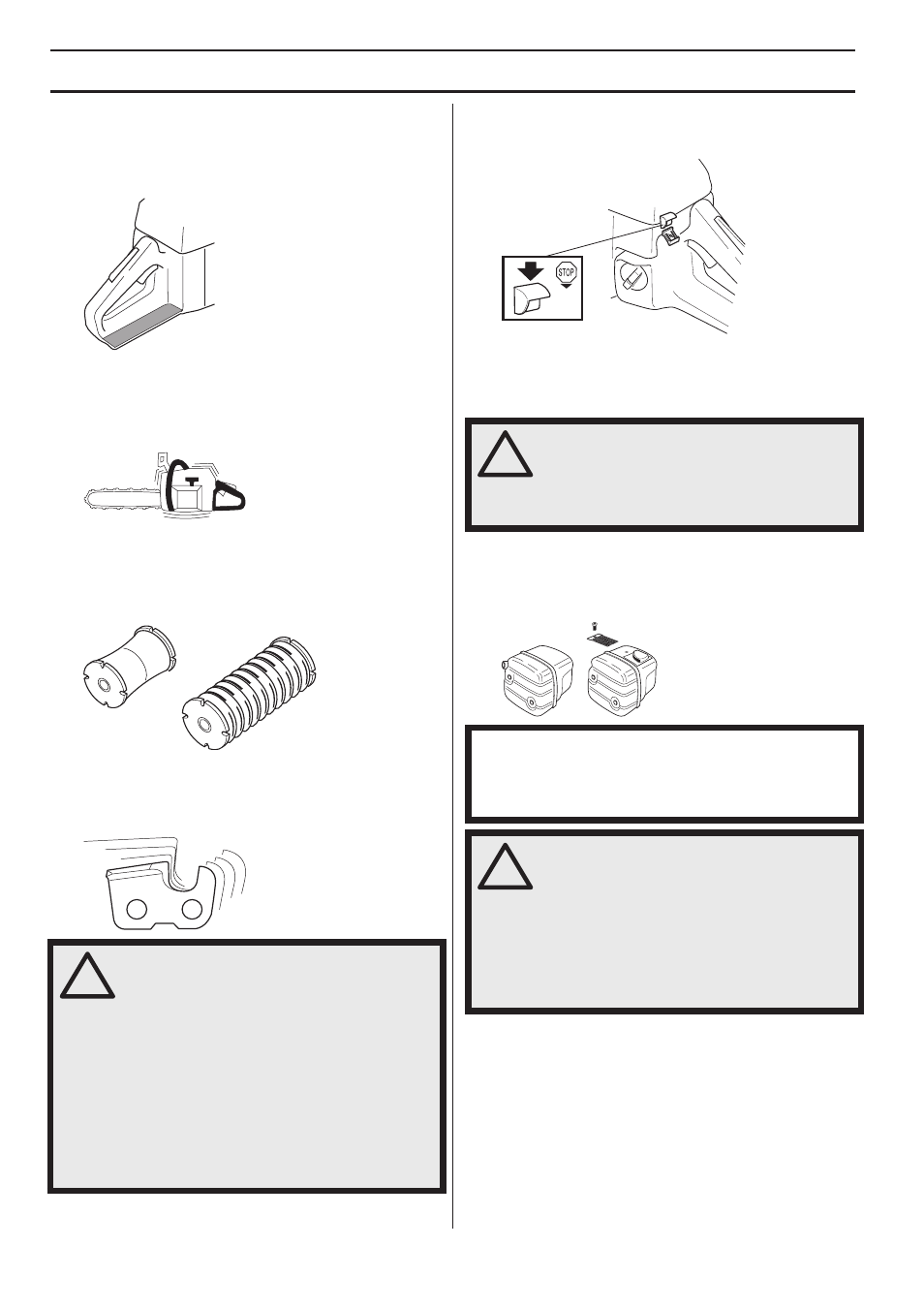 STOP