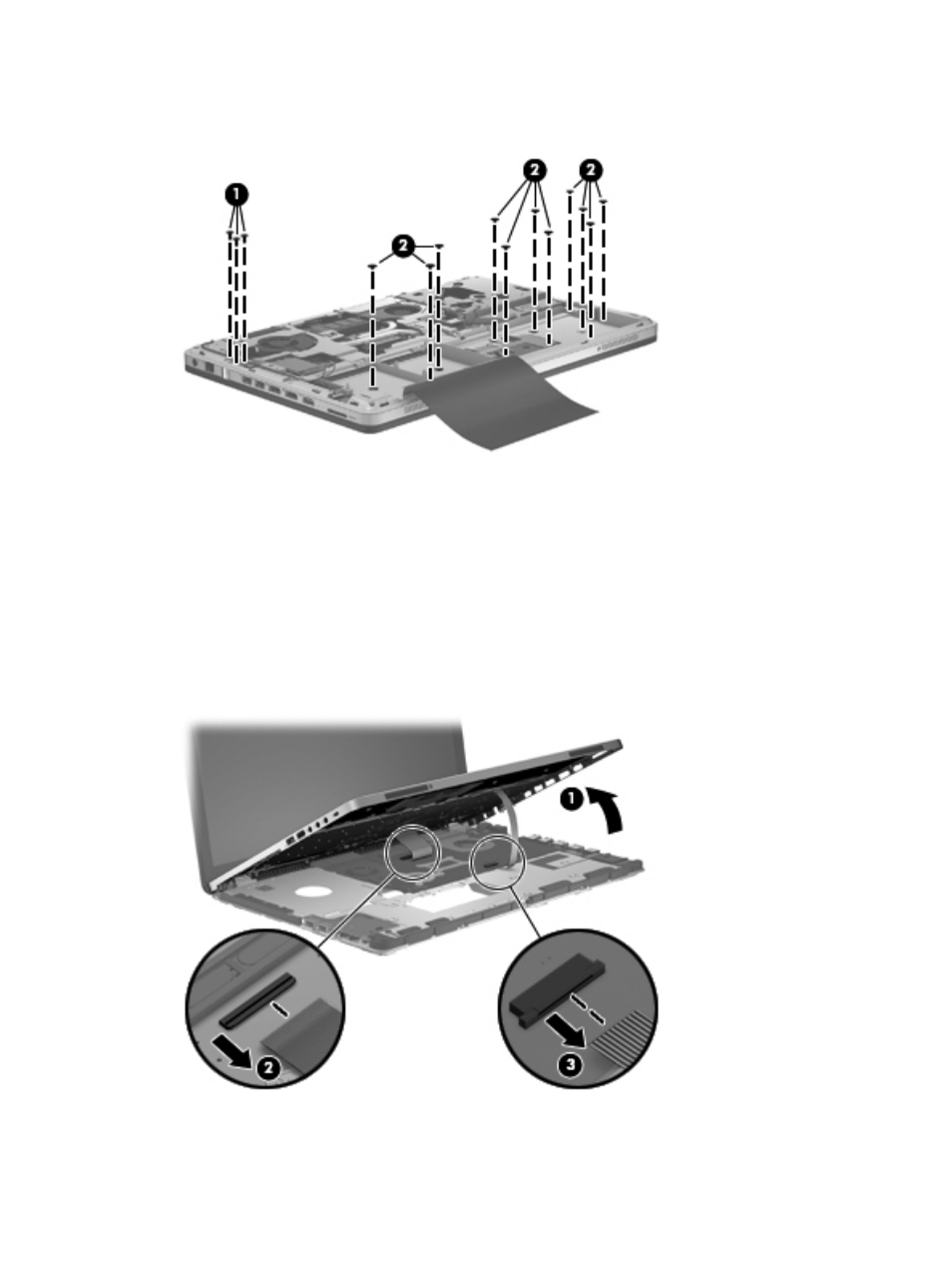 1

2

2

2

1

2

3