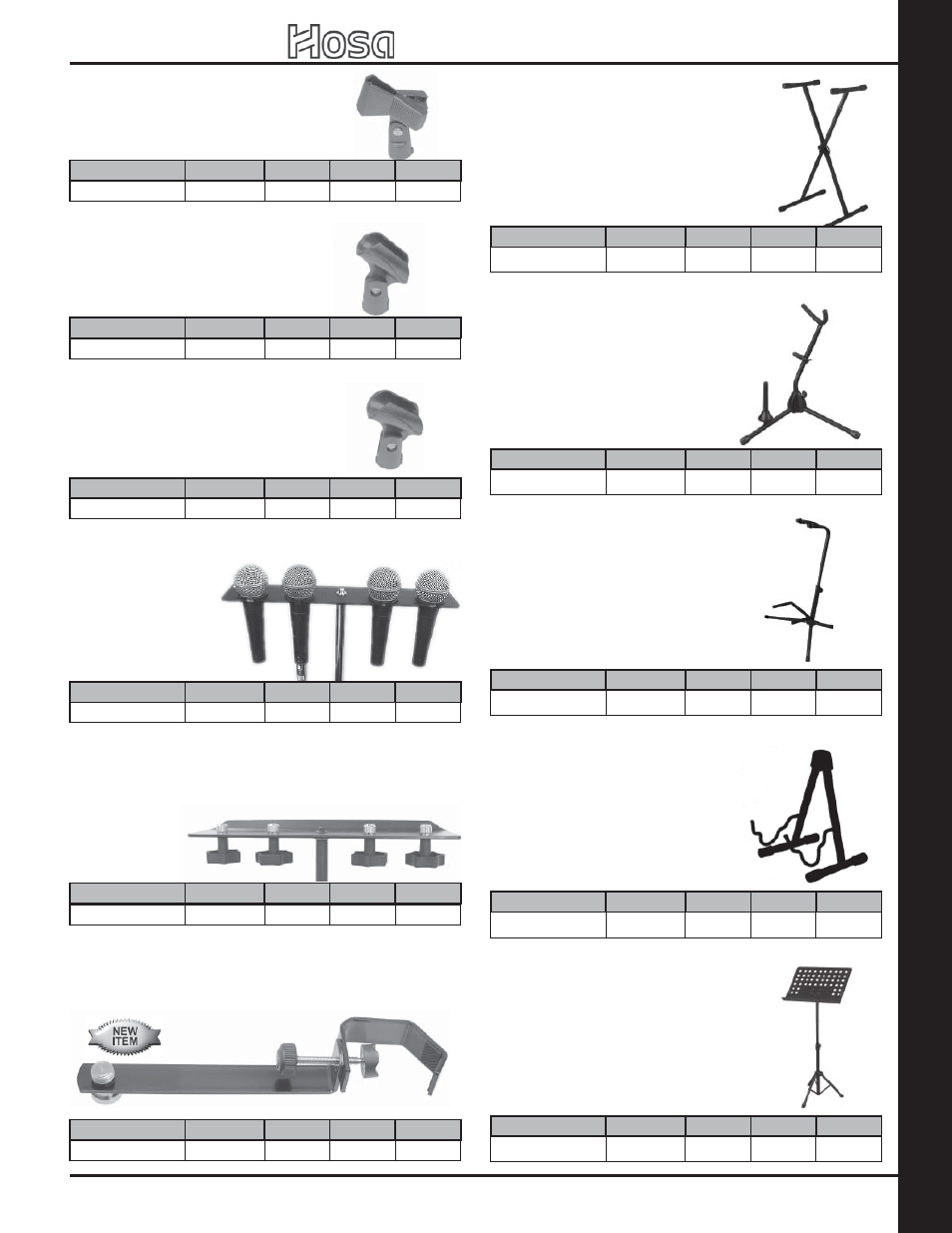 Hosa

NEW ITEM