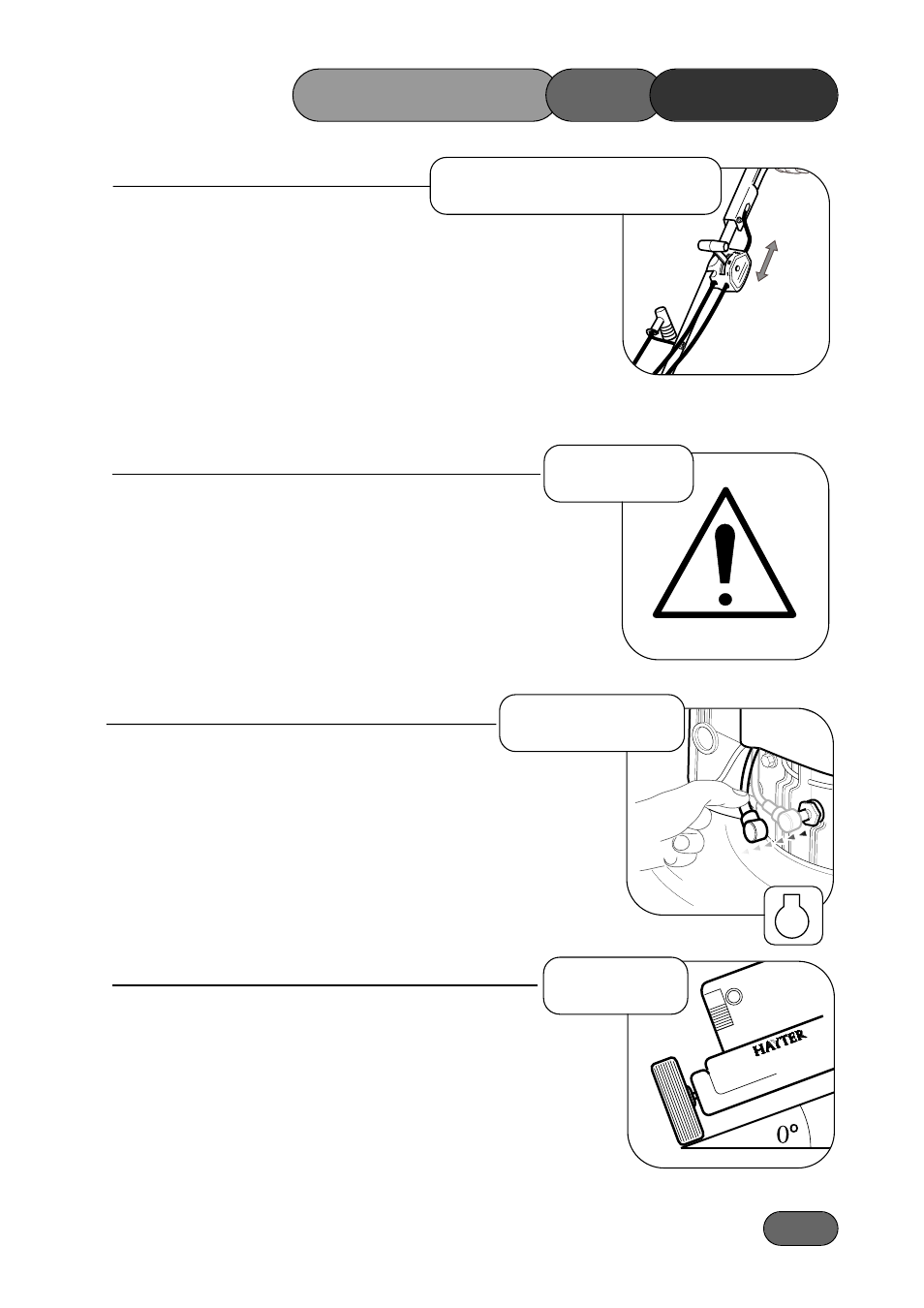 HAYTER

0°