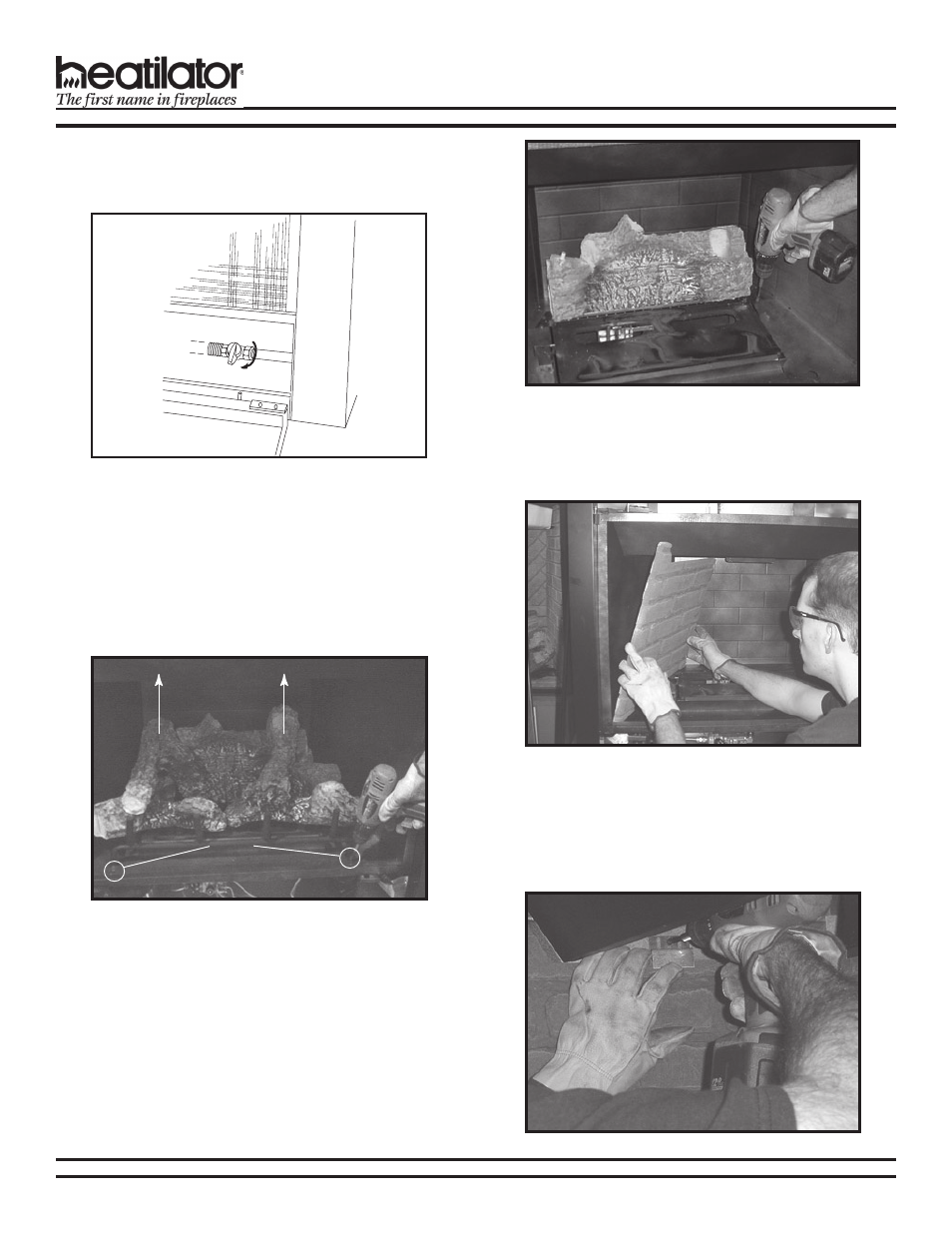 heatilator®
The first name in fireplaces