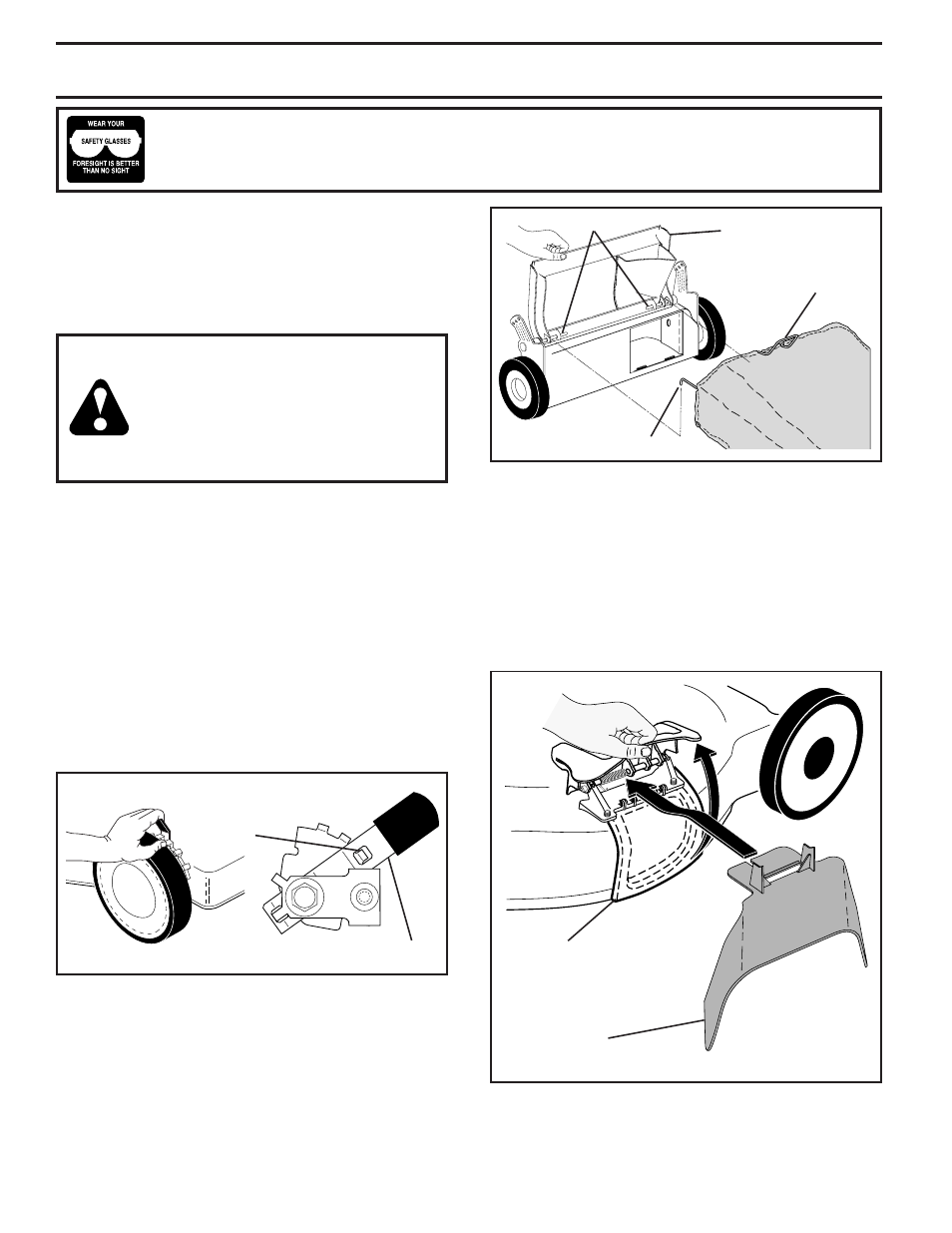 WEAR YOUR
SAFETY GLASSES
FORESIGHT IS BETTER THAN NO SIGHT