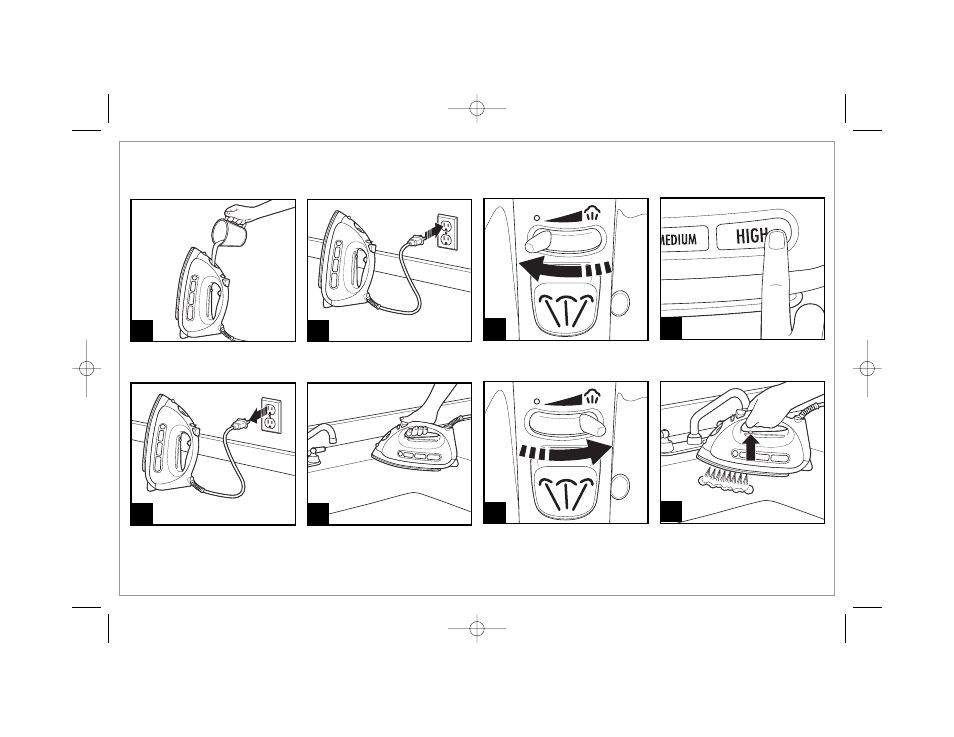 MEDIUM

HIGH