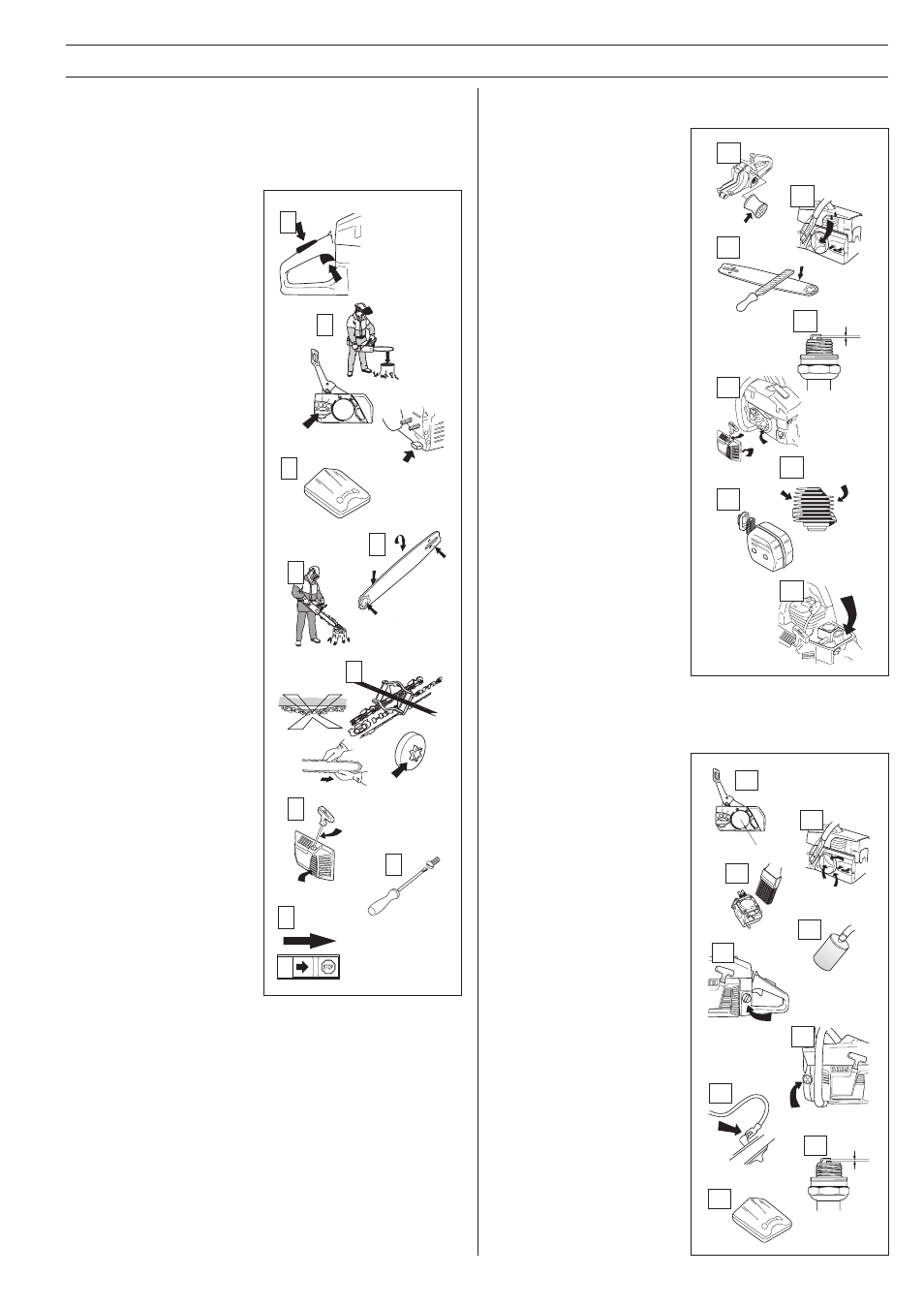 STOP