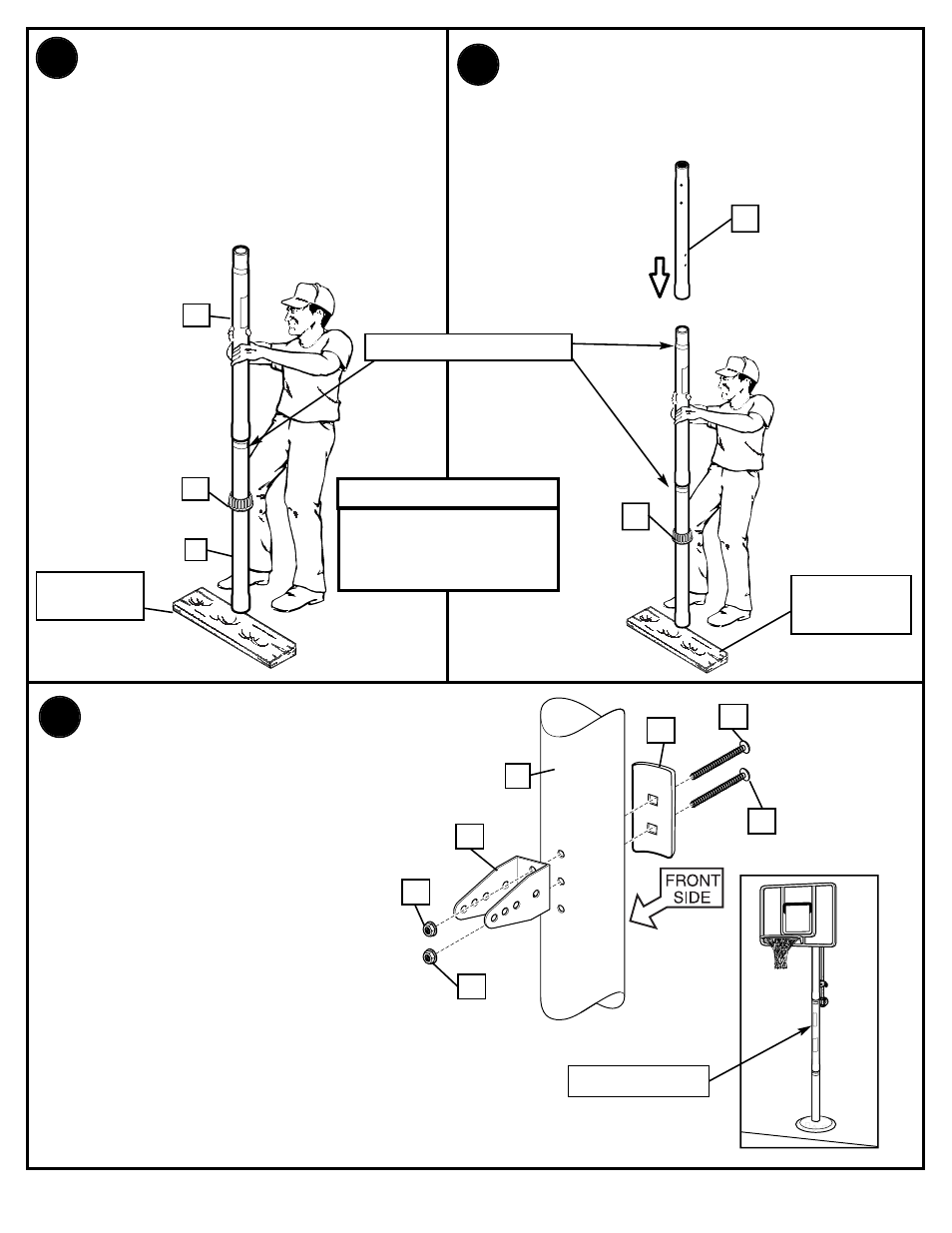 FRONT SIDE