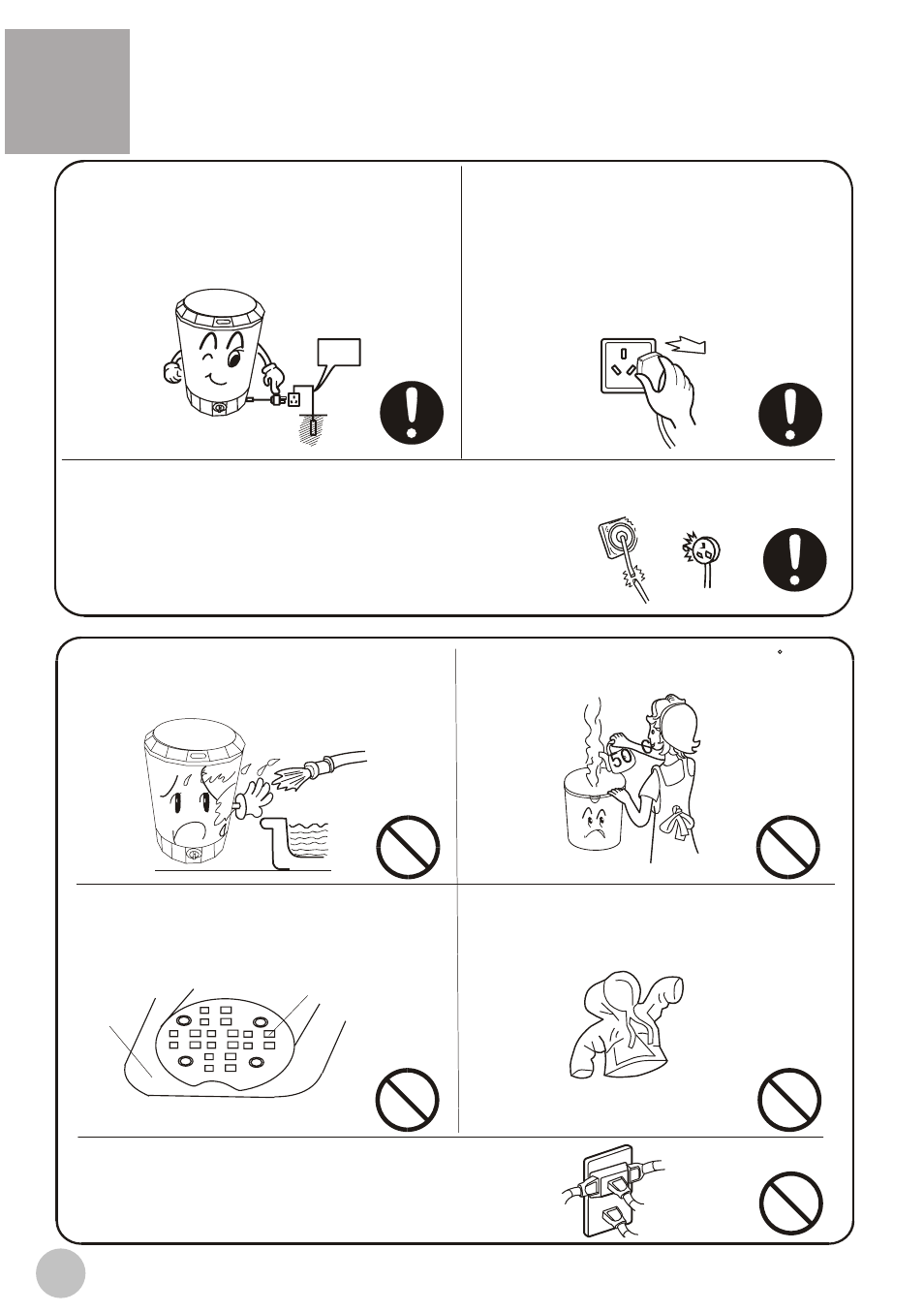 50