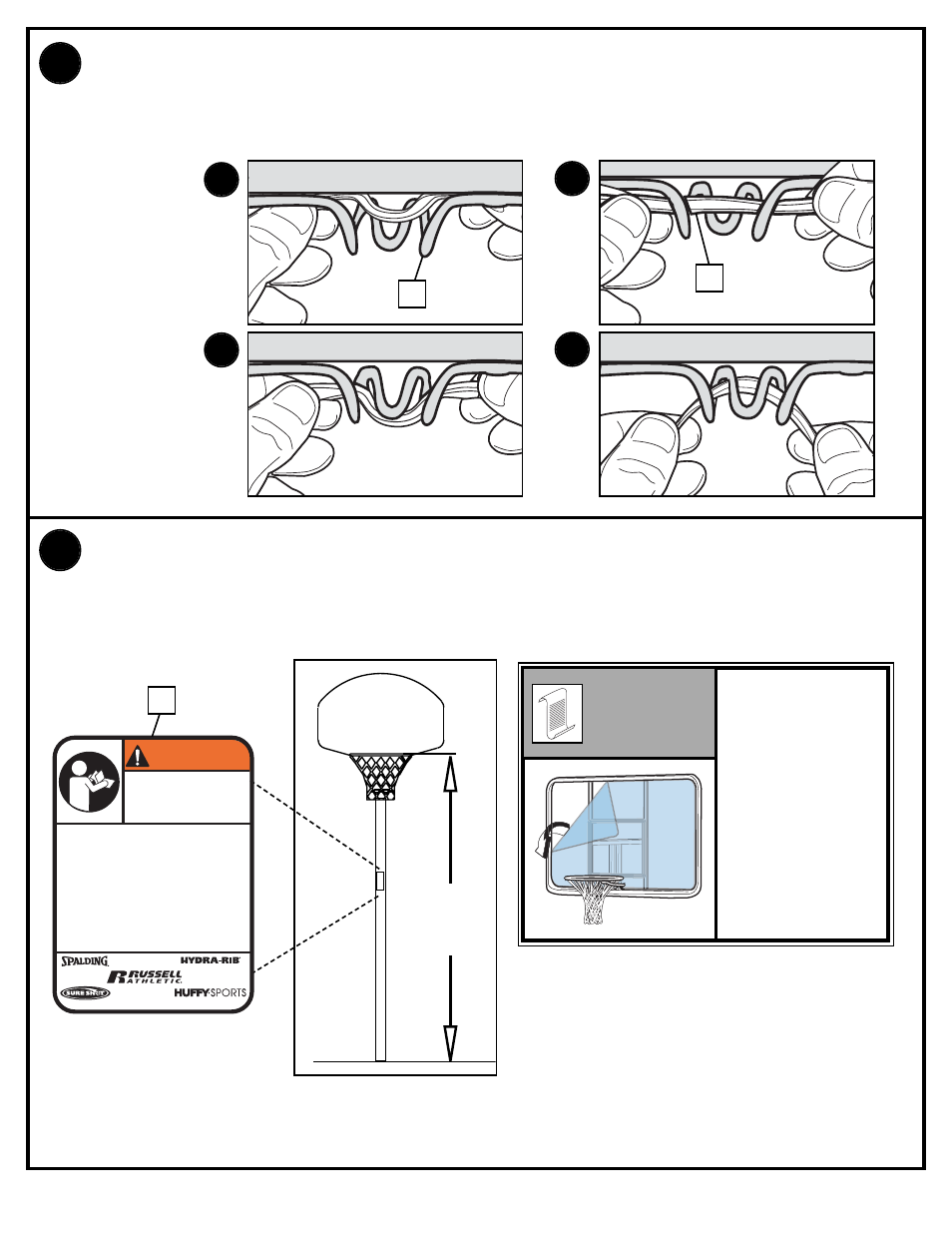 SPALDING

HYDRA-RIB

RUSSELL ATHLETIC

SURE SHOT

HUFFY SPORTS