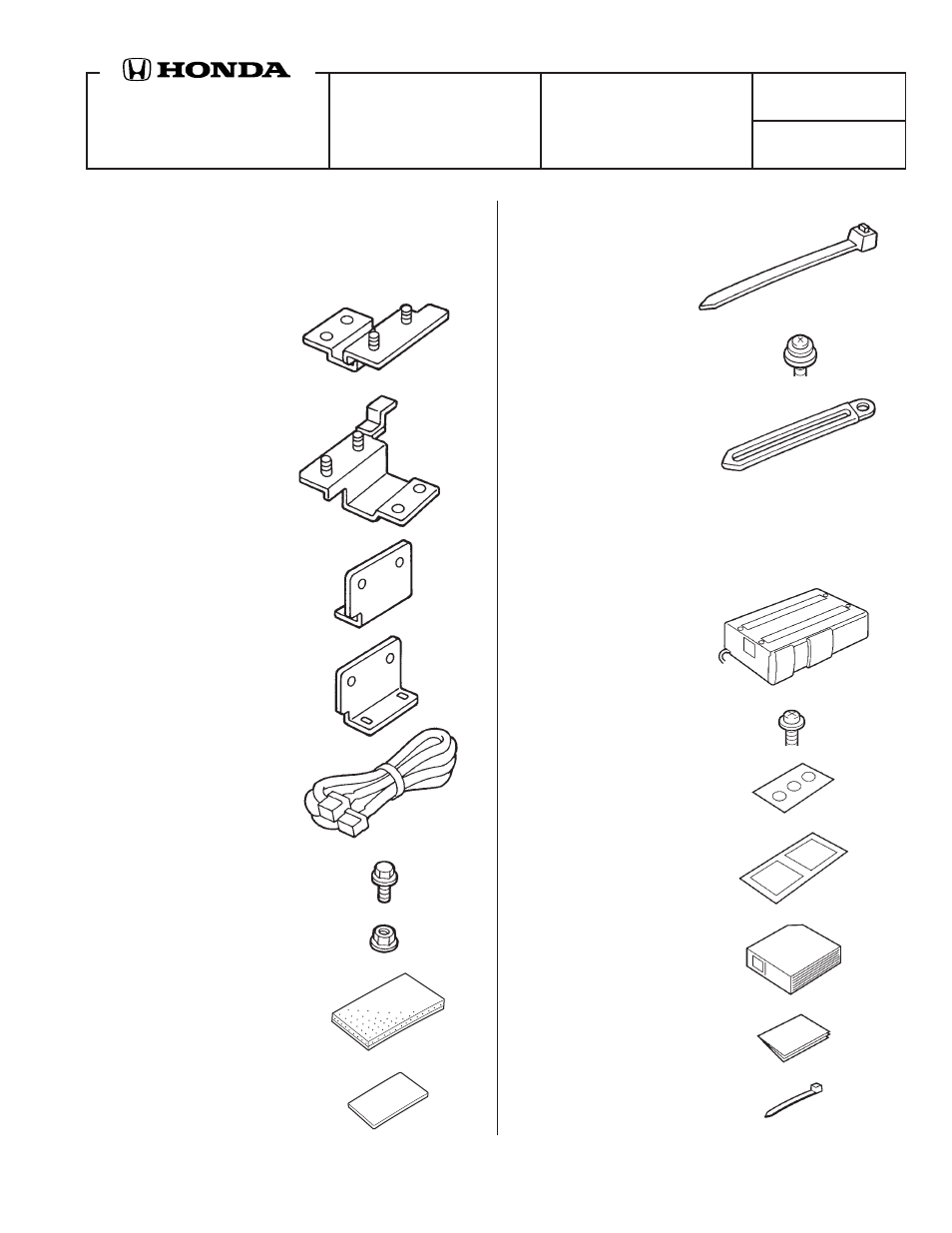 HONDA