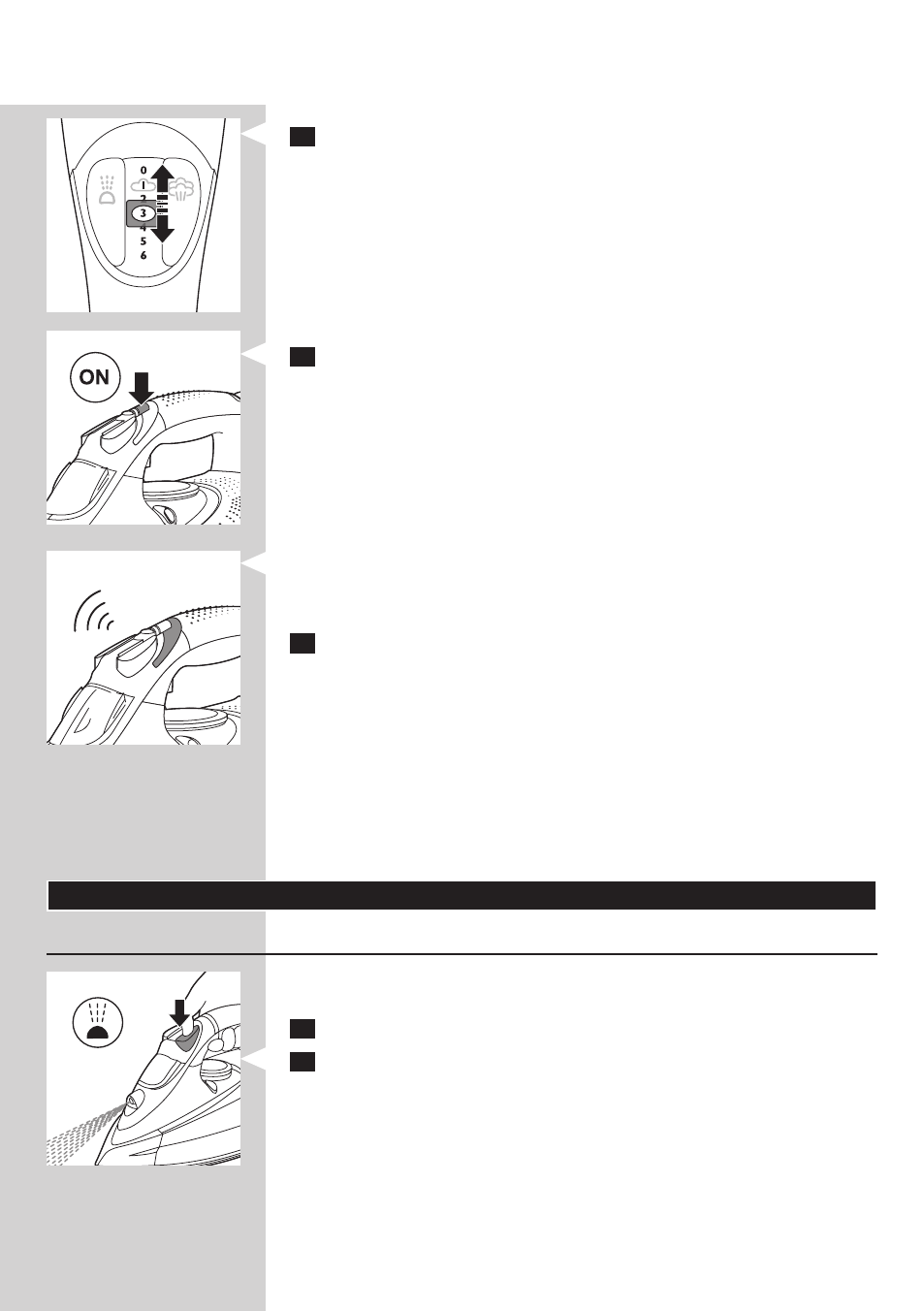 0
1
2
3
4
5
6

ON