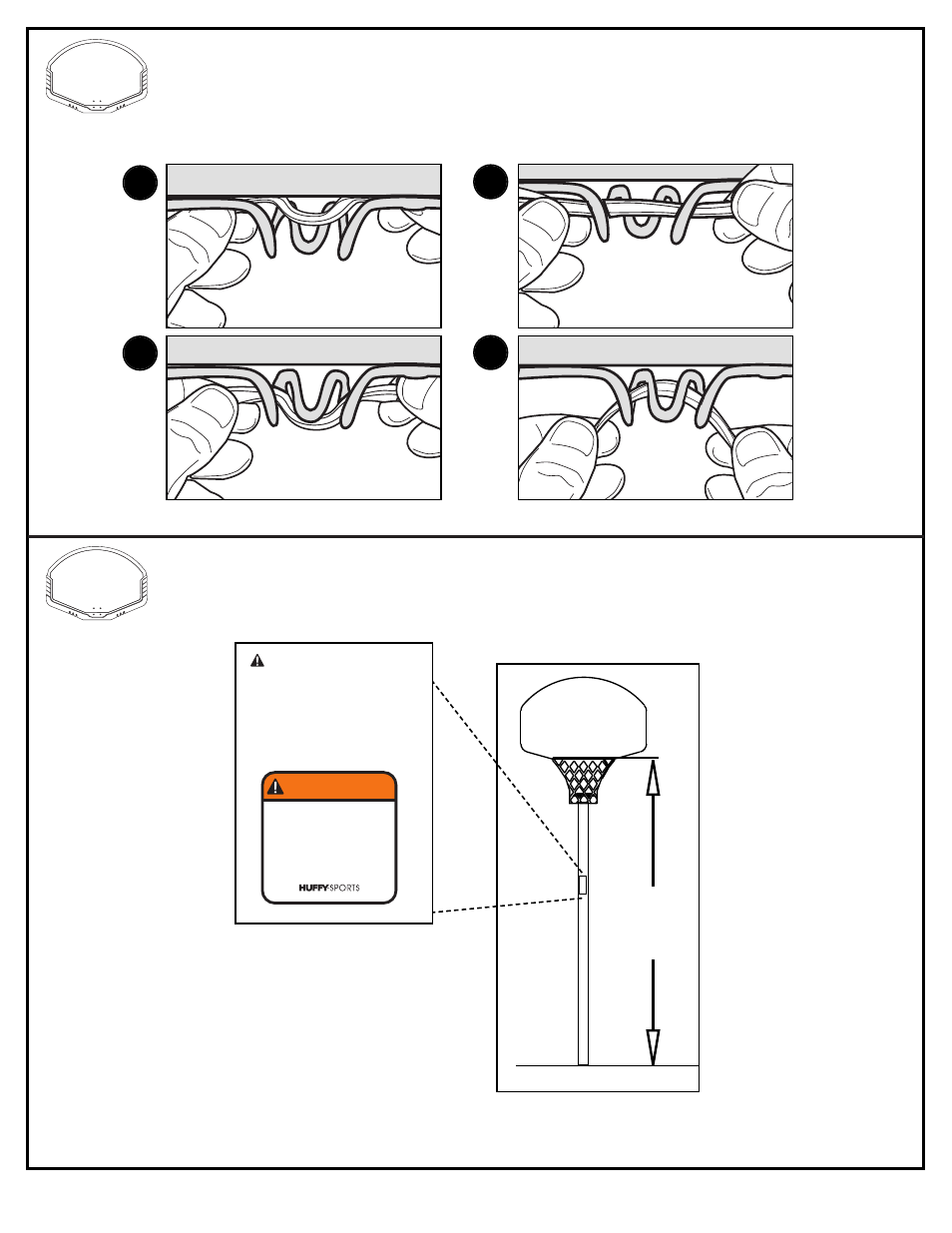 HUFFY SPORTS