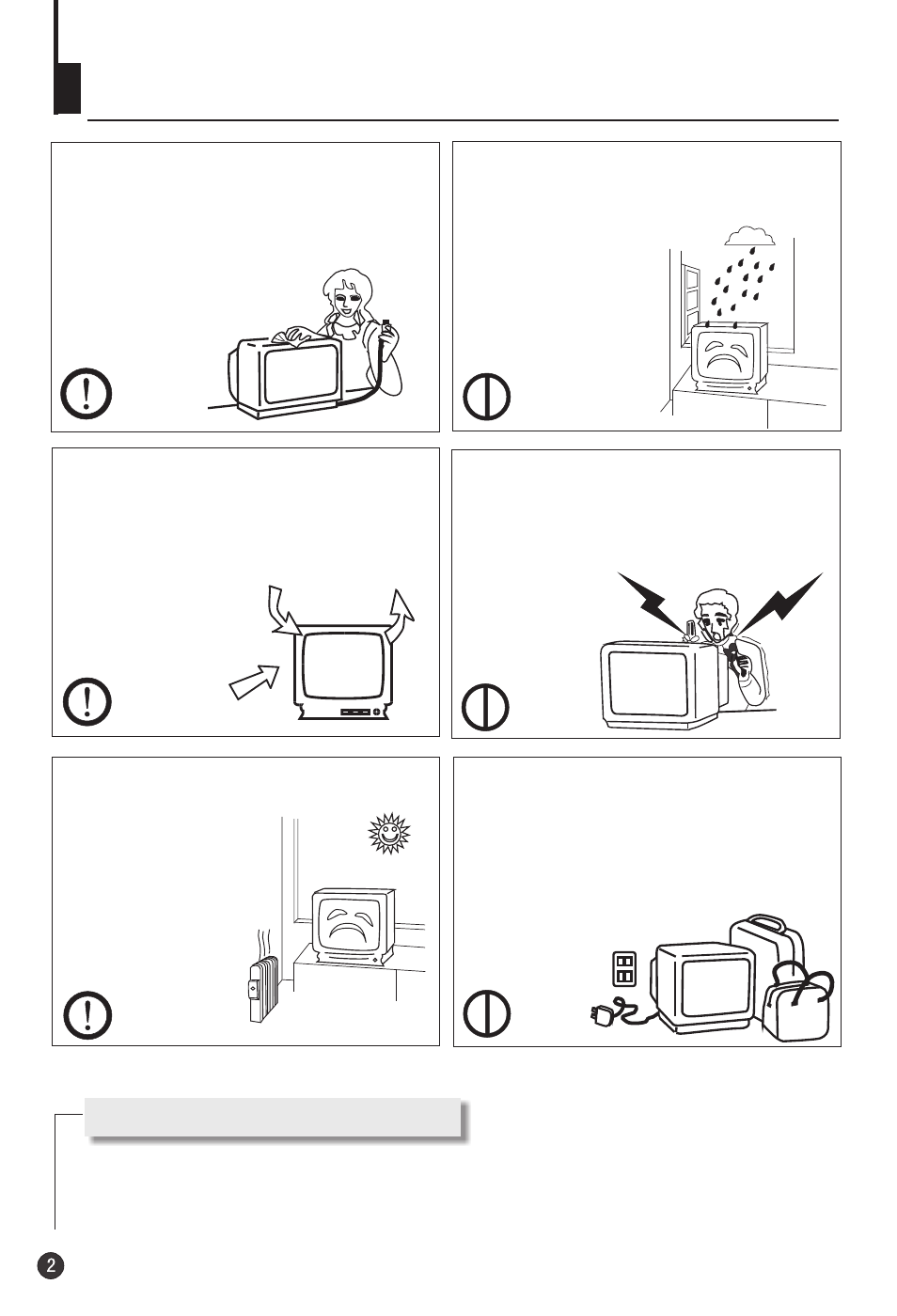 2