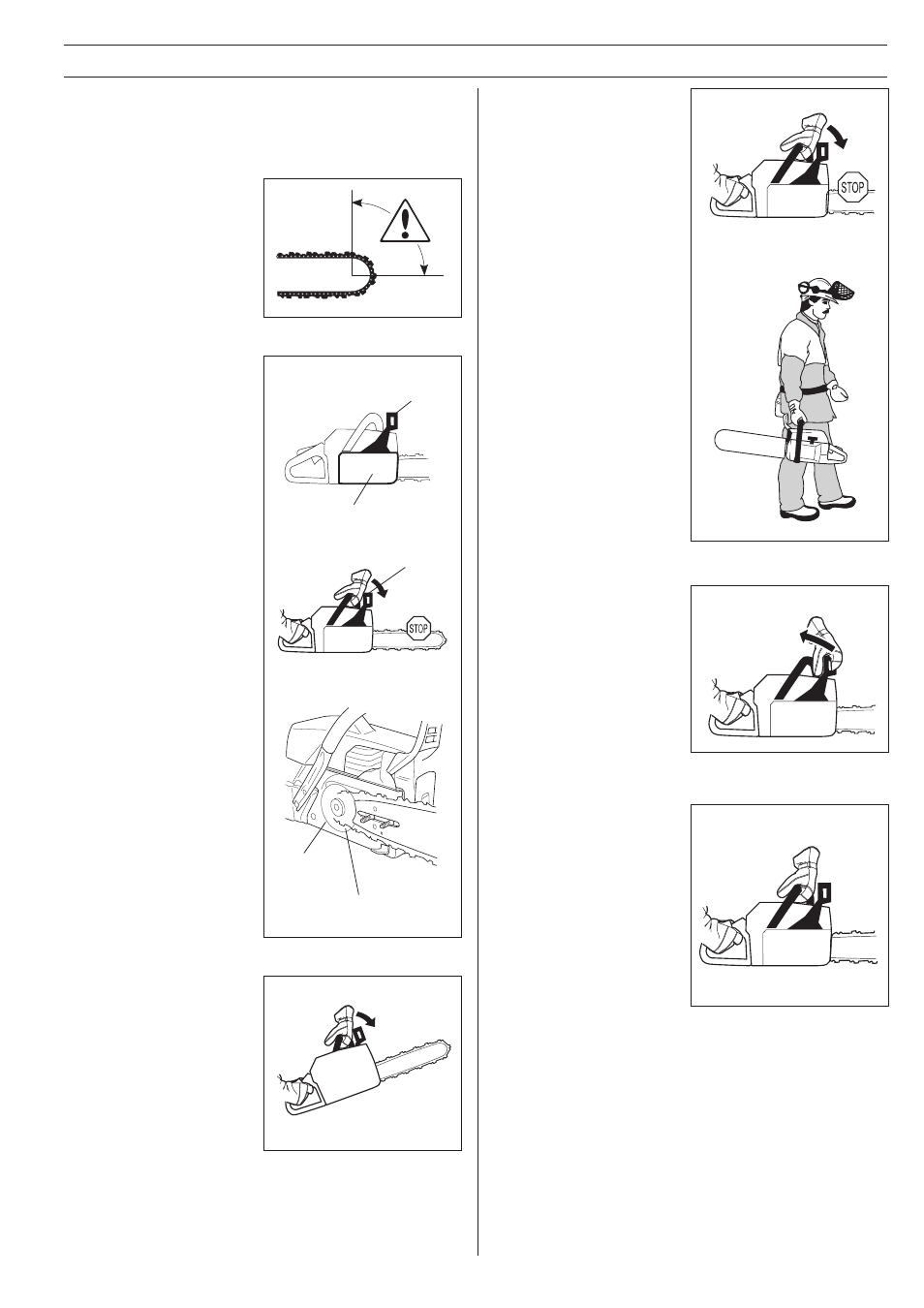 STOP

STOP