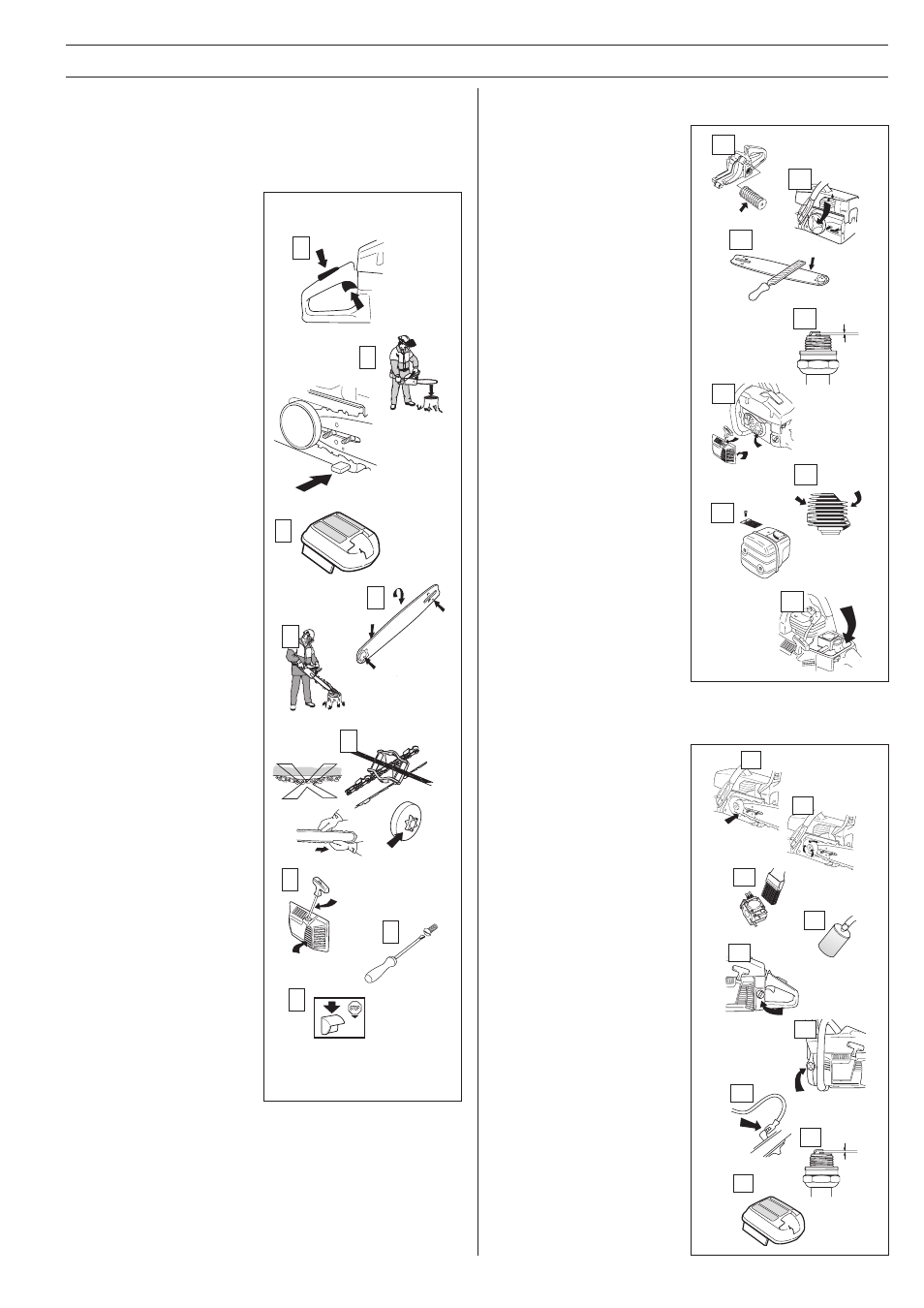 STOP