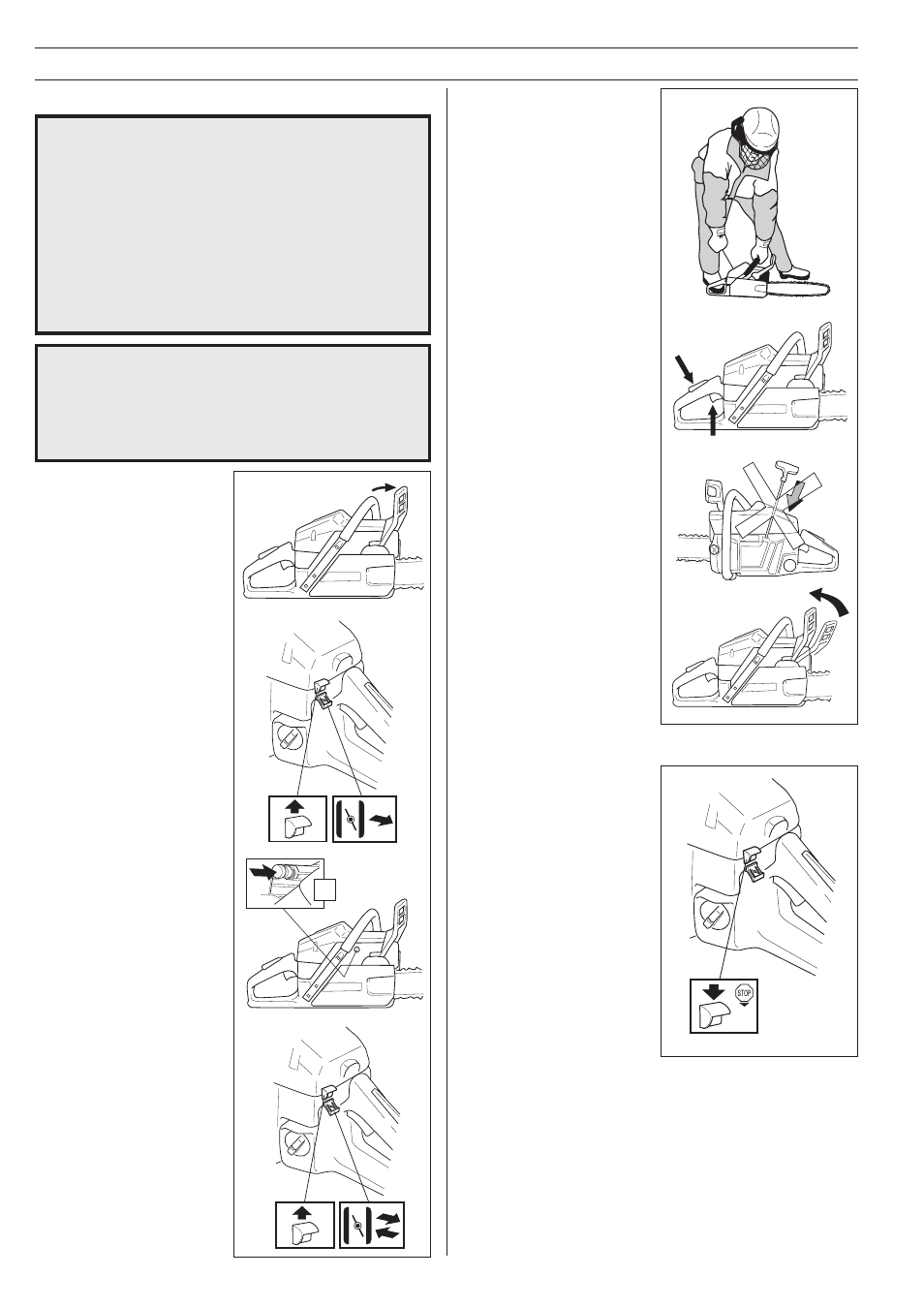 STOP