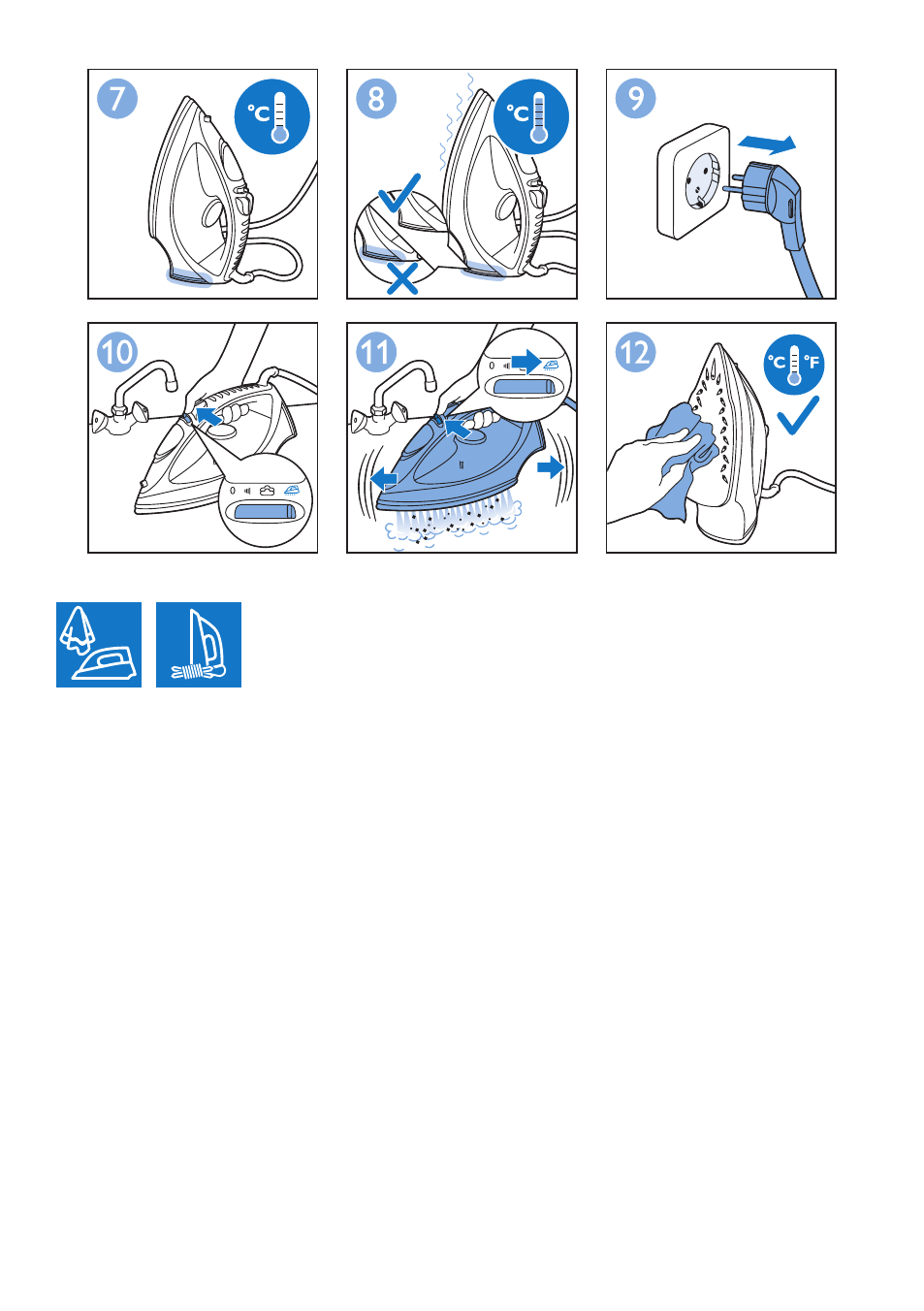 7 °C

8 °C

9

10

0

11

0

12 °C °F