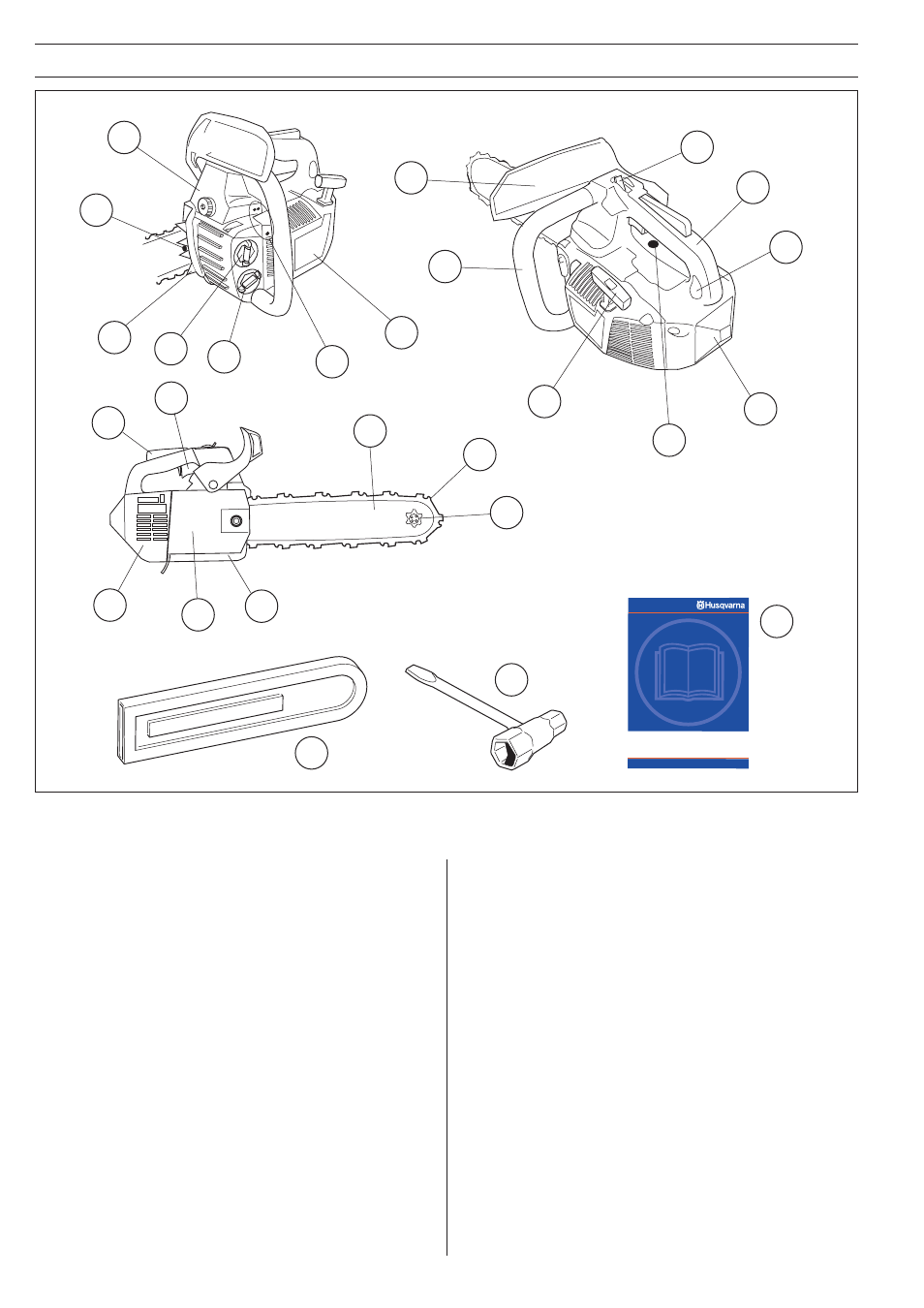 Husqvarna