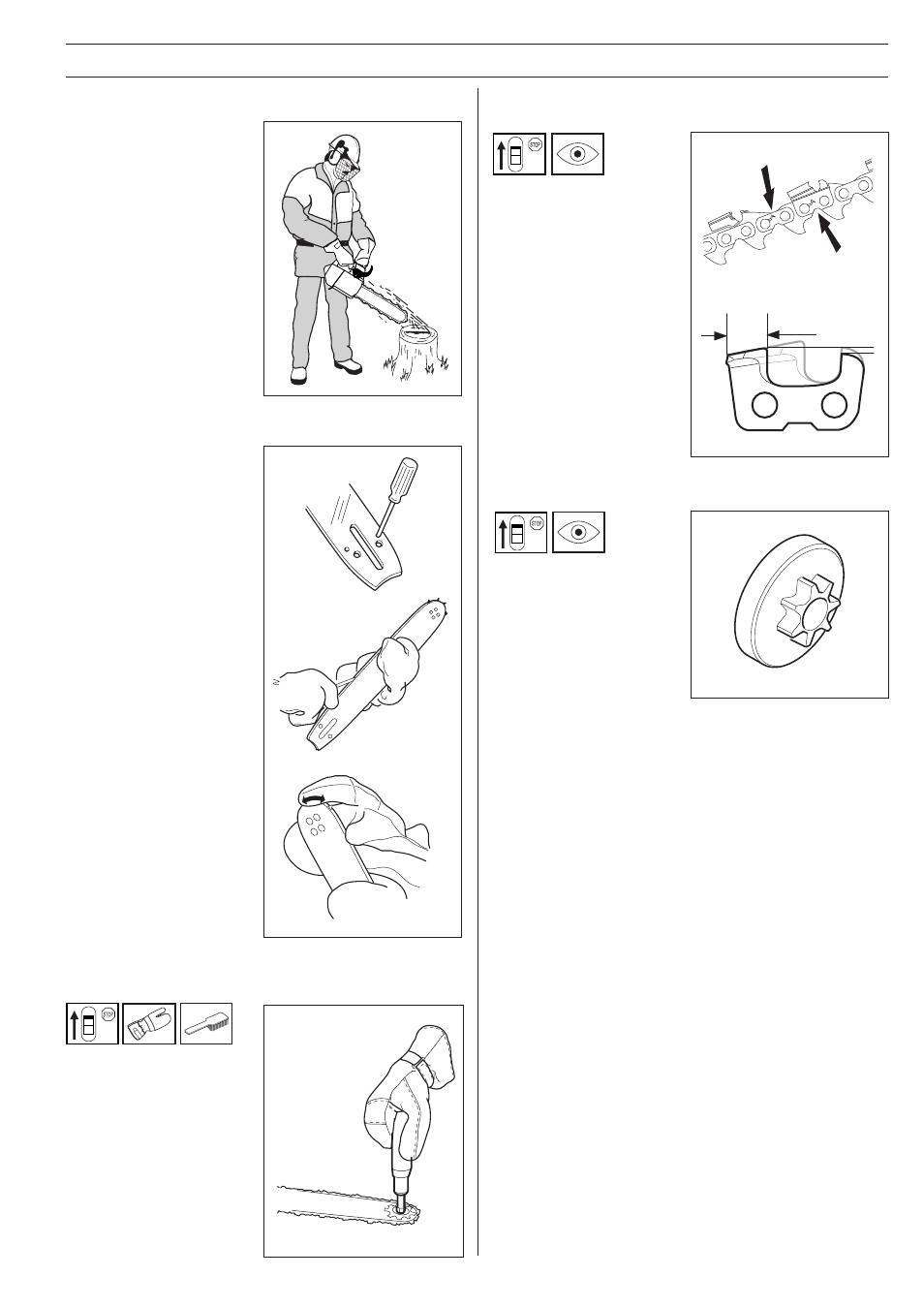 STOP

STOP

STOP