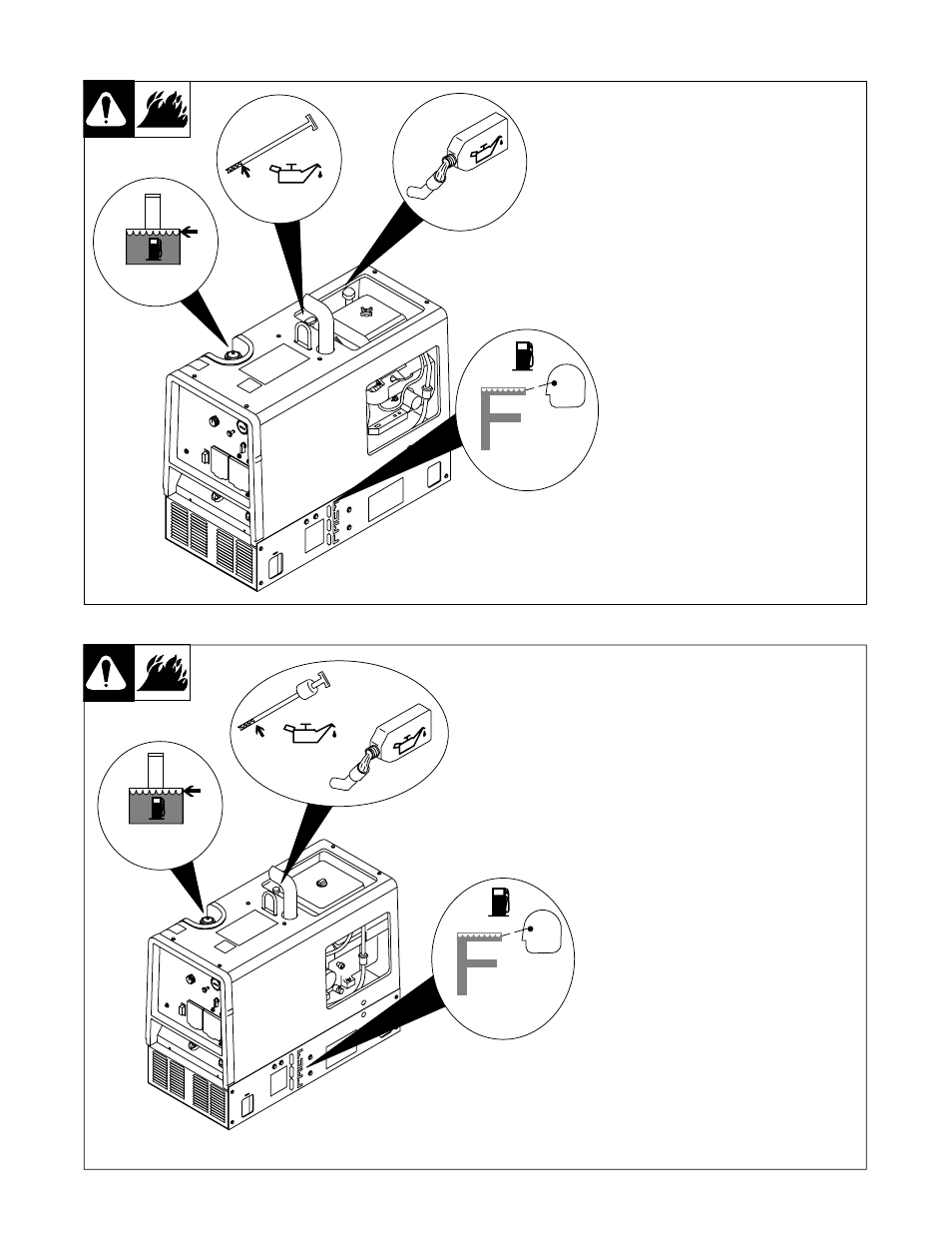 F

F