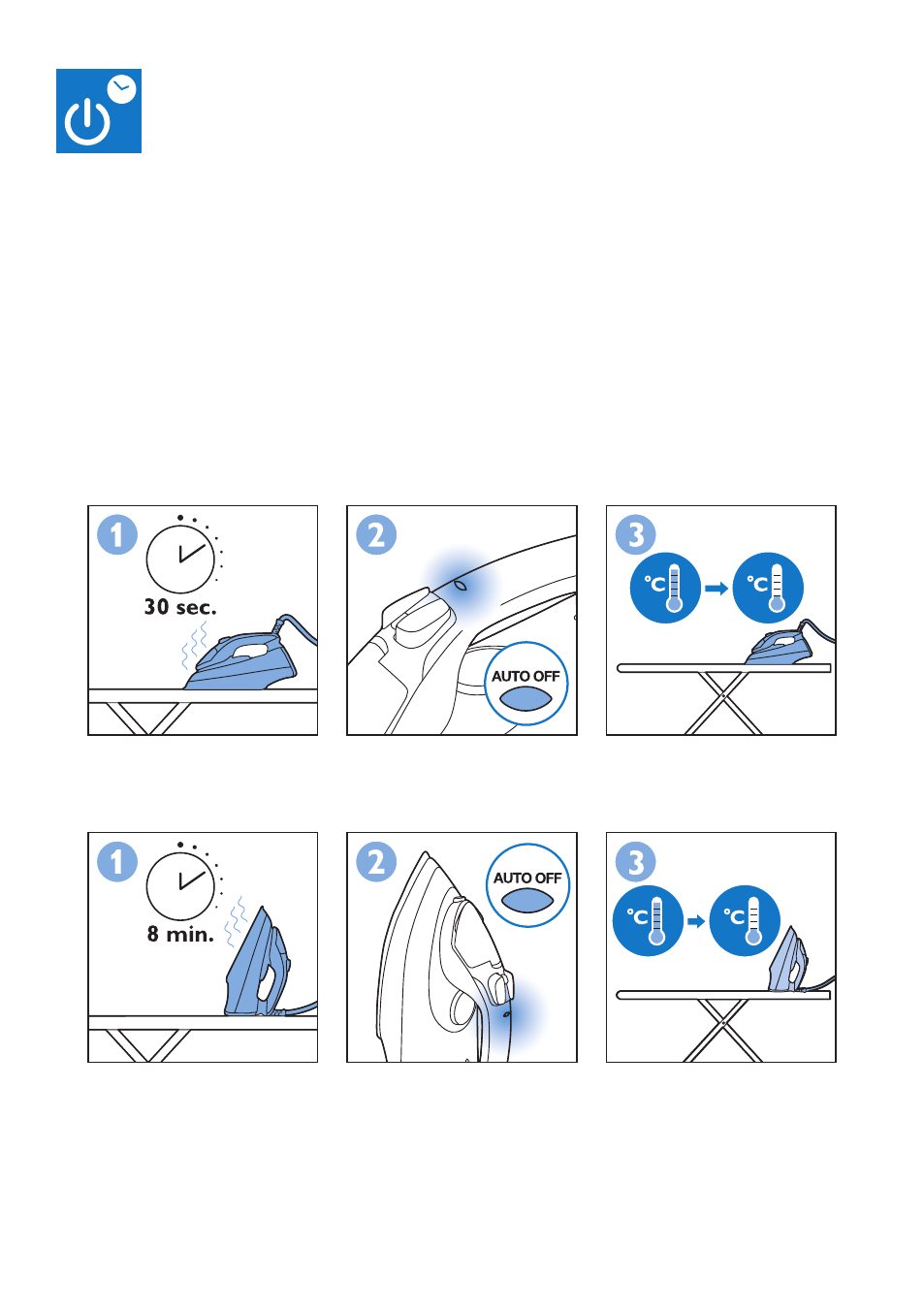 1
30 sec.

2
AUTO OFF

3
°C
°C

1
8 min.

2
AUTO OFF

3
°C
°C