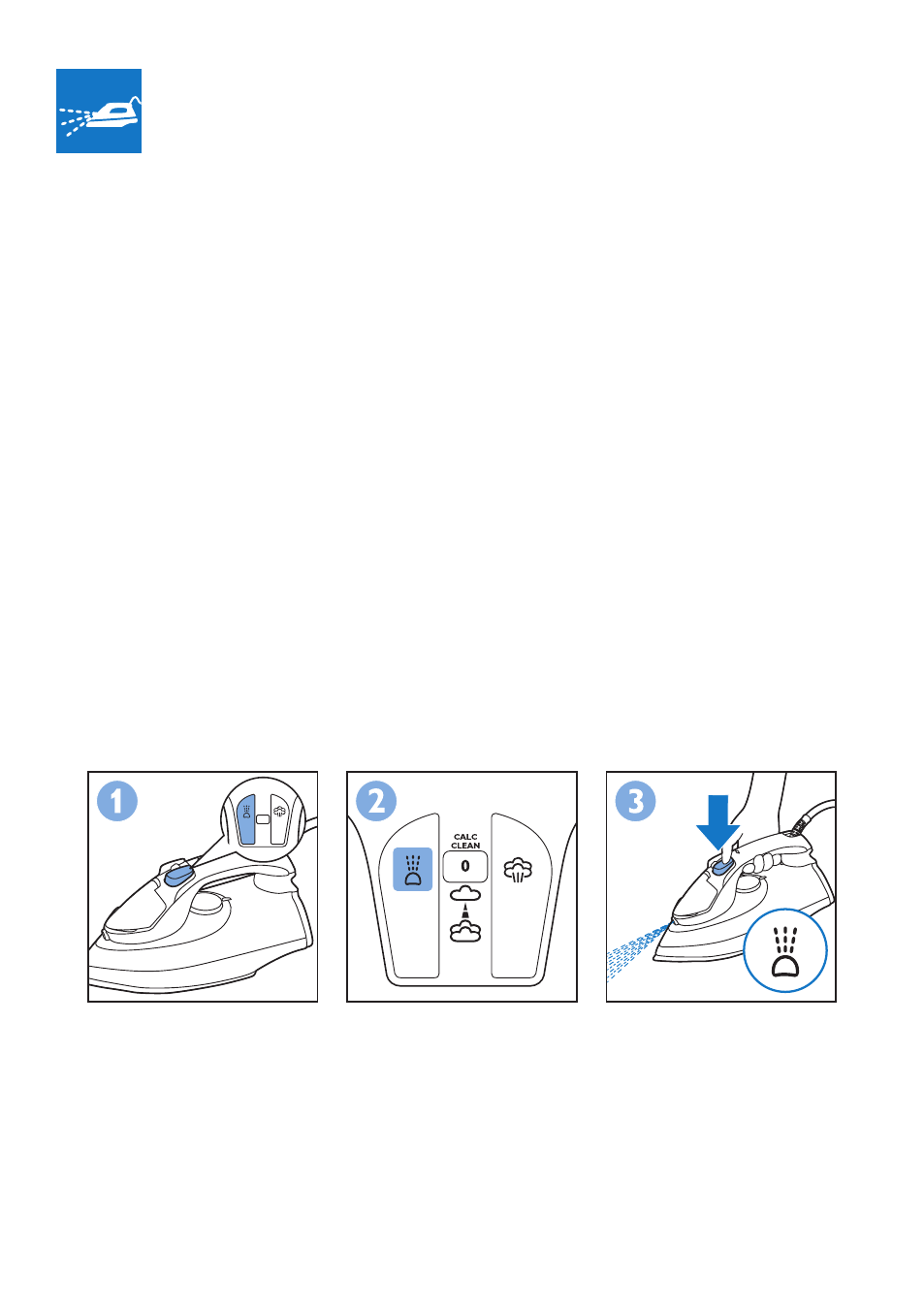 1

2

CALC CLEAN

0

3