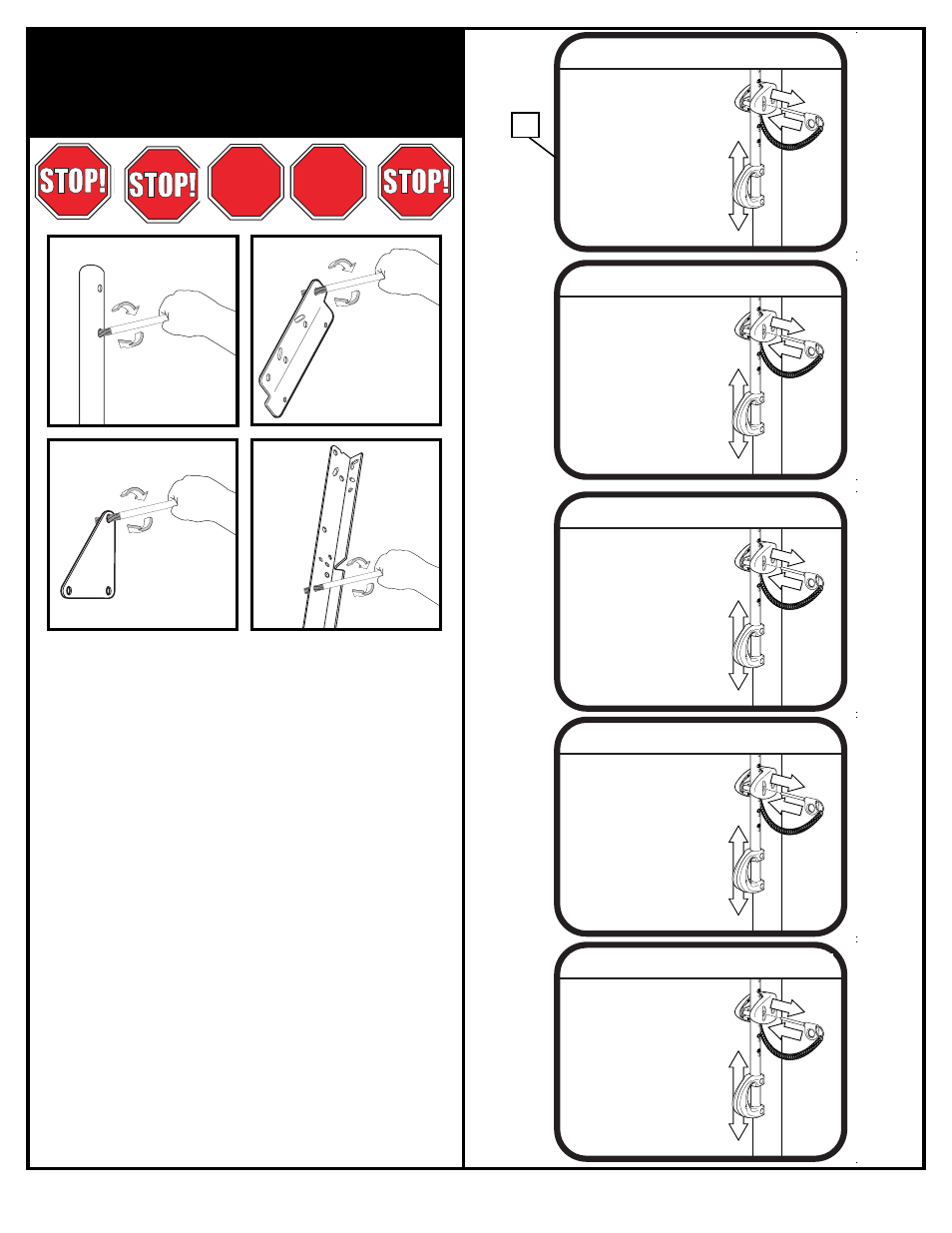 STOP!

STOP!

STOP!