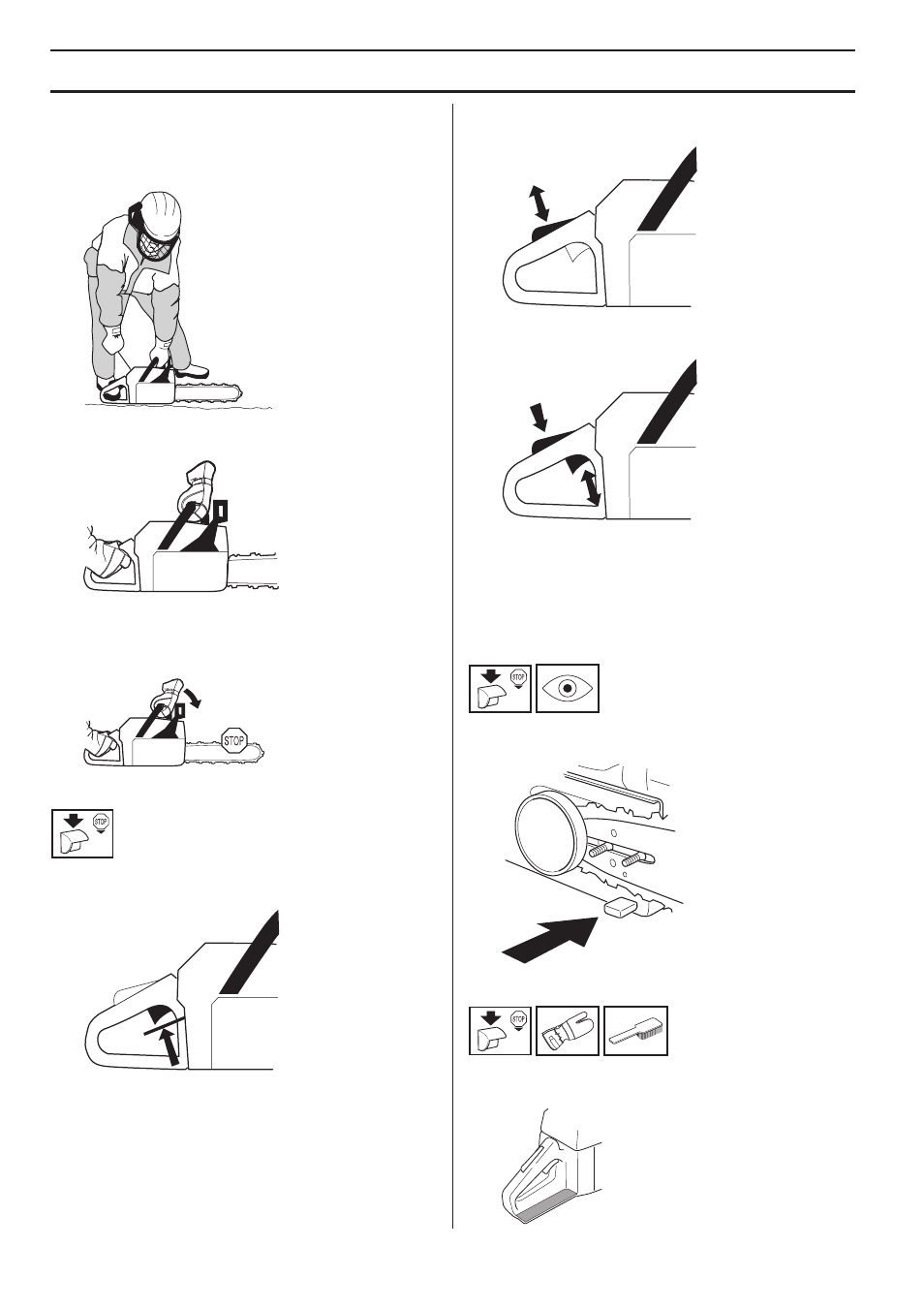 STOP

STOP

STOP

STOP