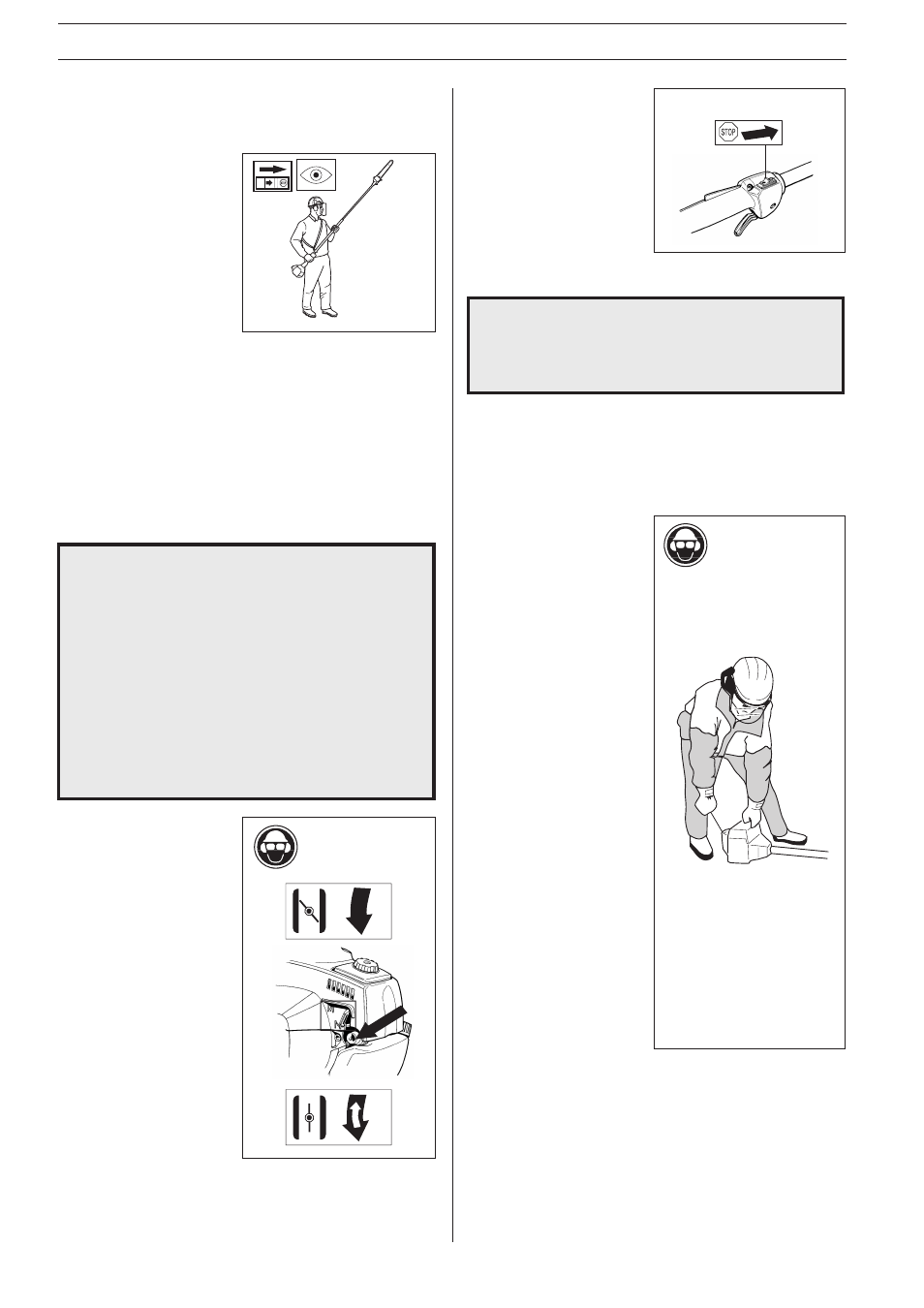 STOP