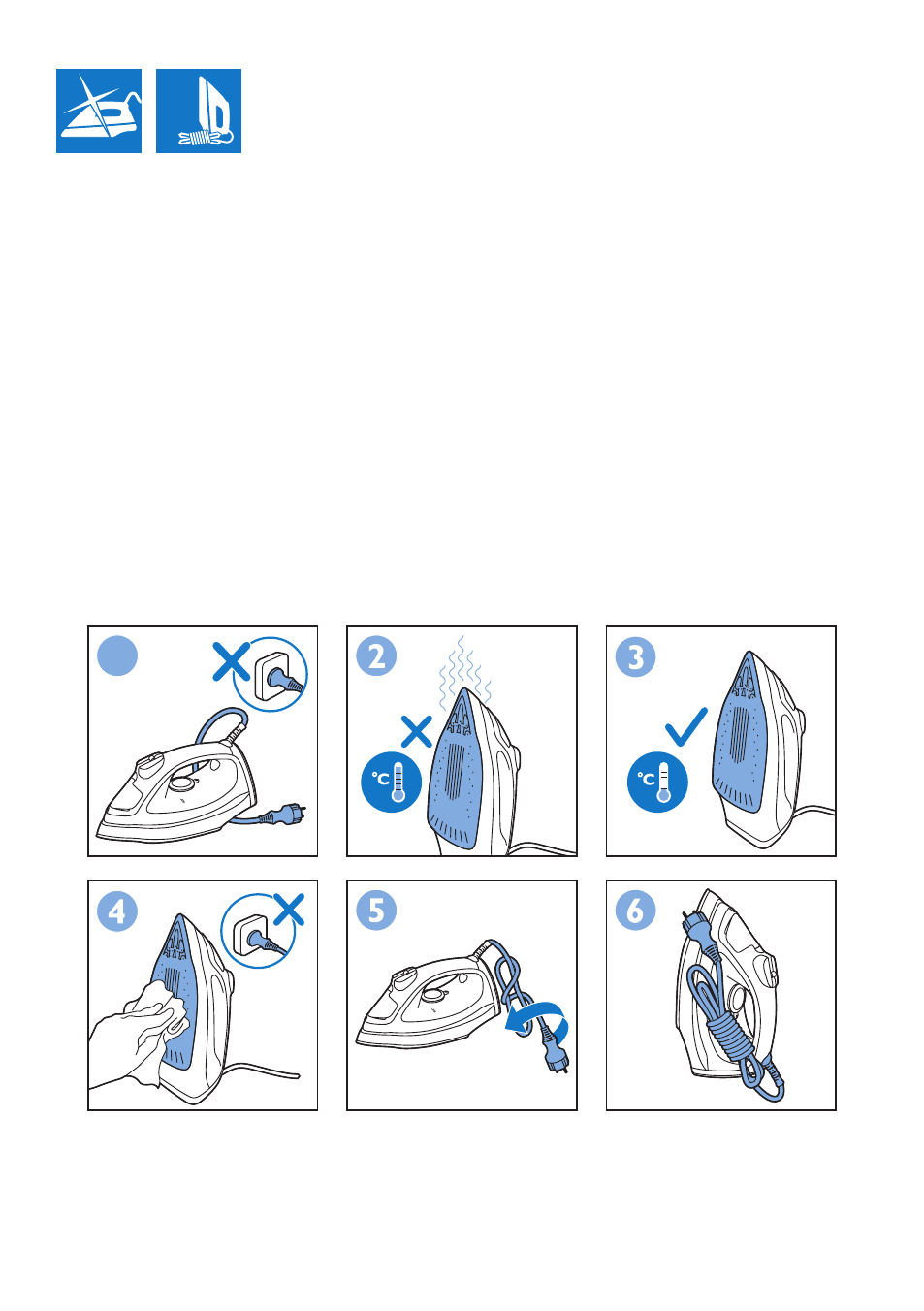 2

°C

3

°C

4

5

6