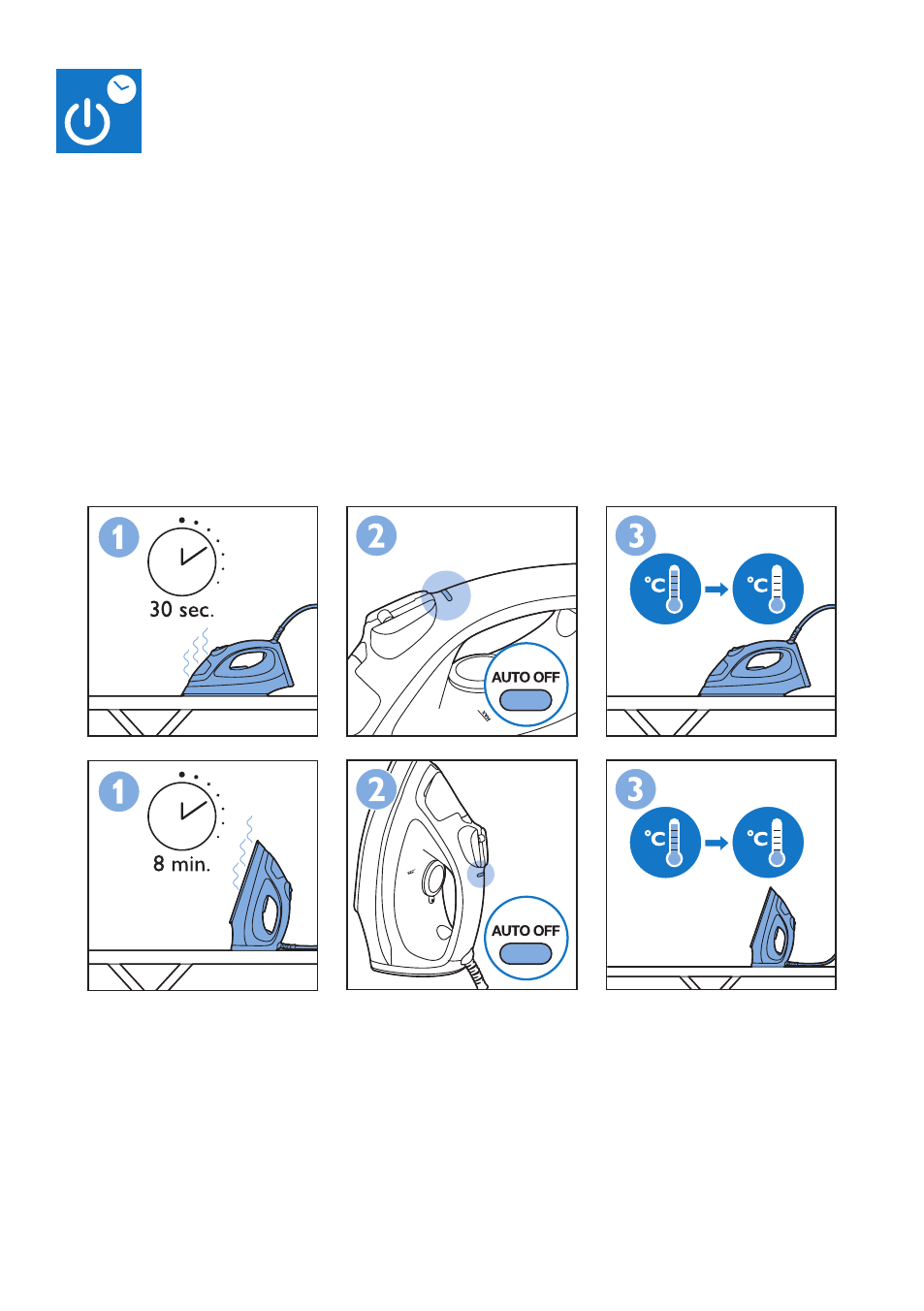 1
30 sec.

2
AUTO OFF

3
°C
°C

1
8 min.

2
AUTO OFF

3
°C
°C