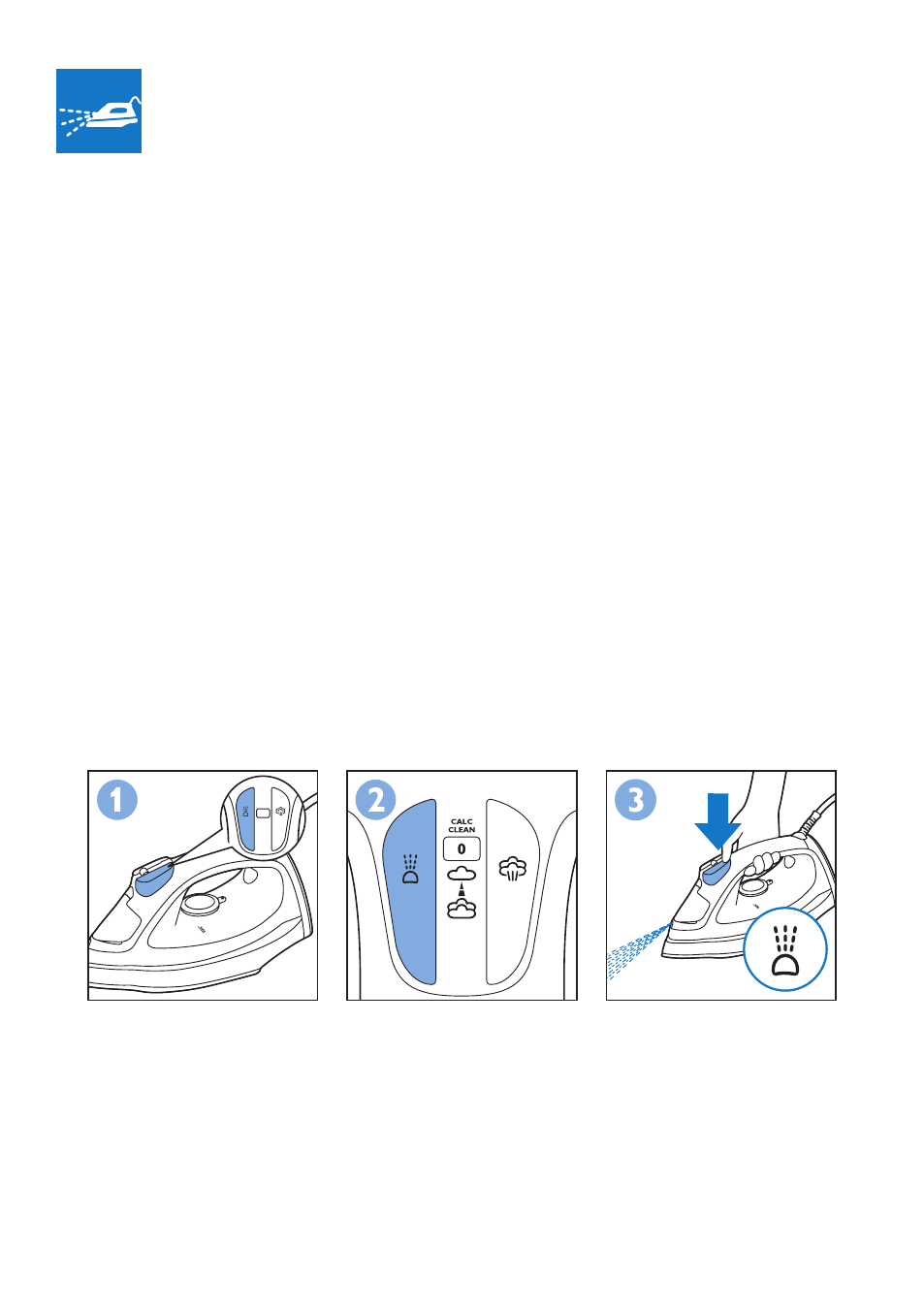 1

2

CALC CLEAN

0

3