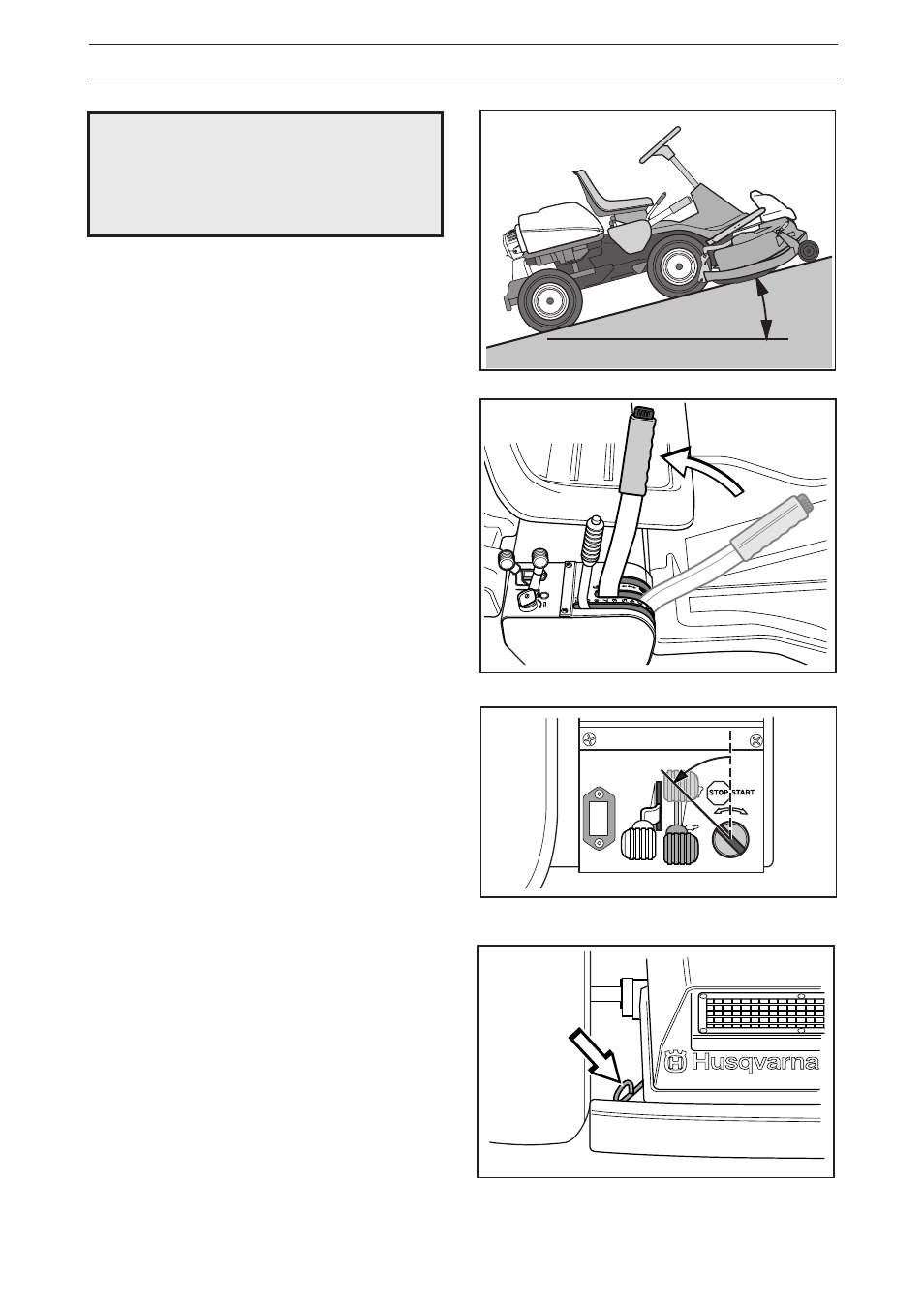 STOP START

Husqvarna