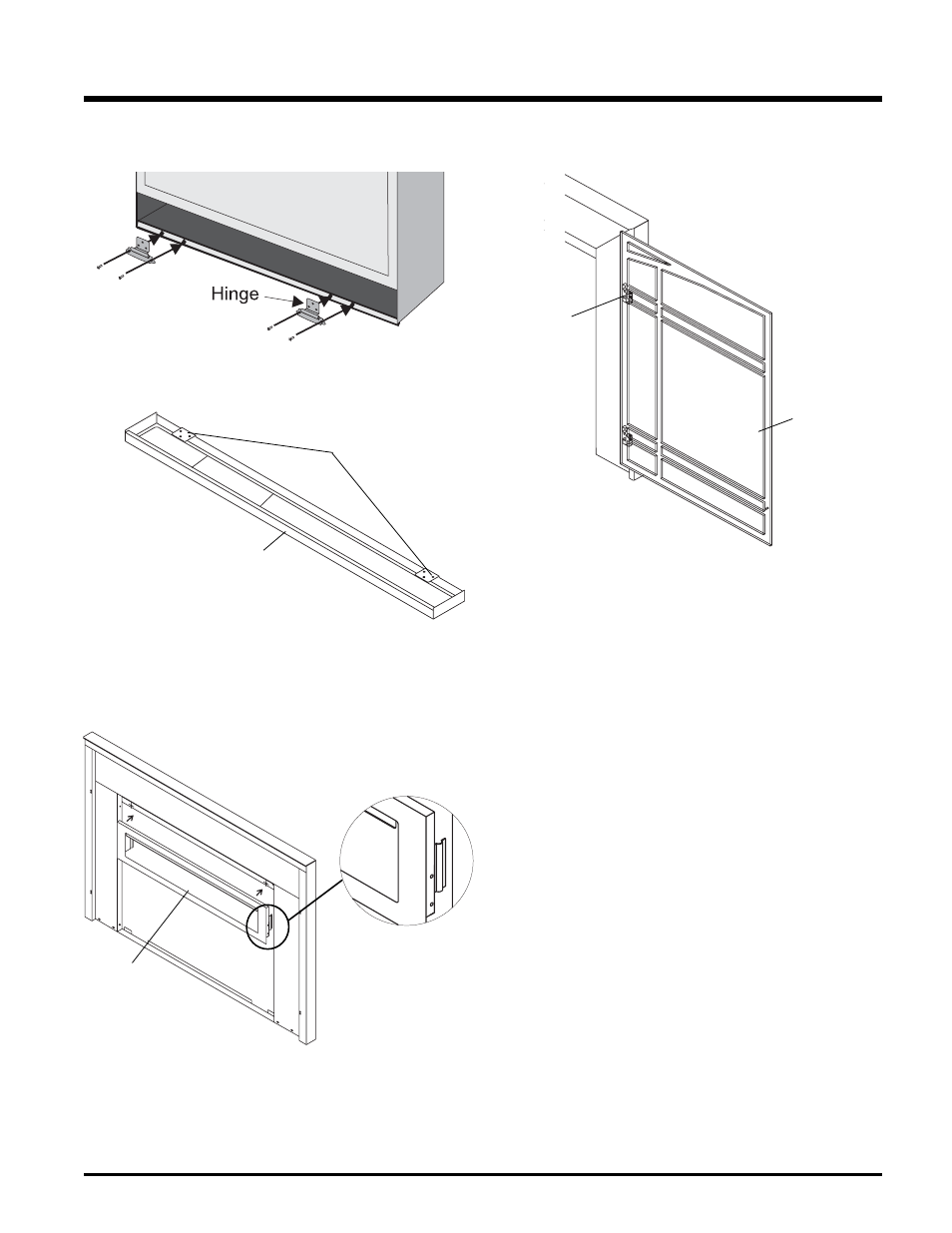 Hinge