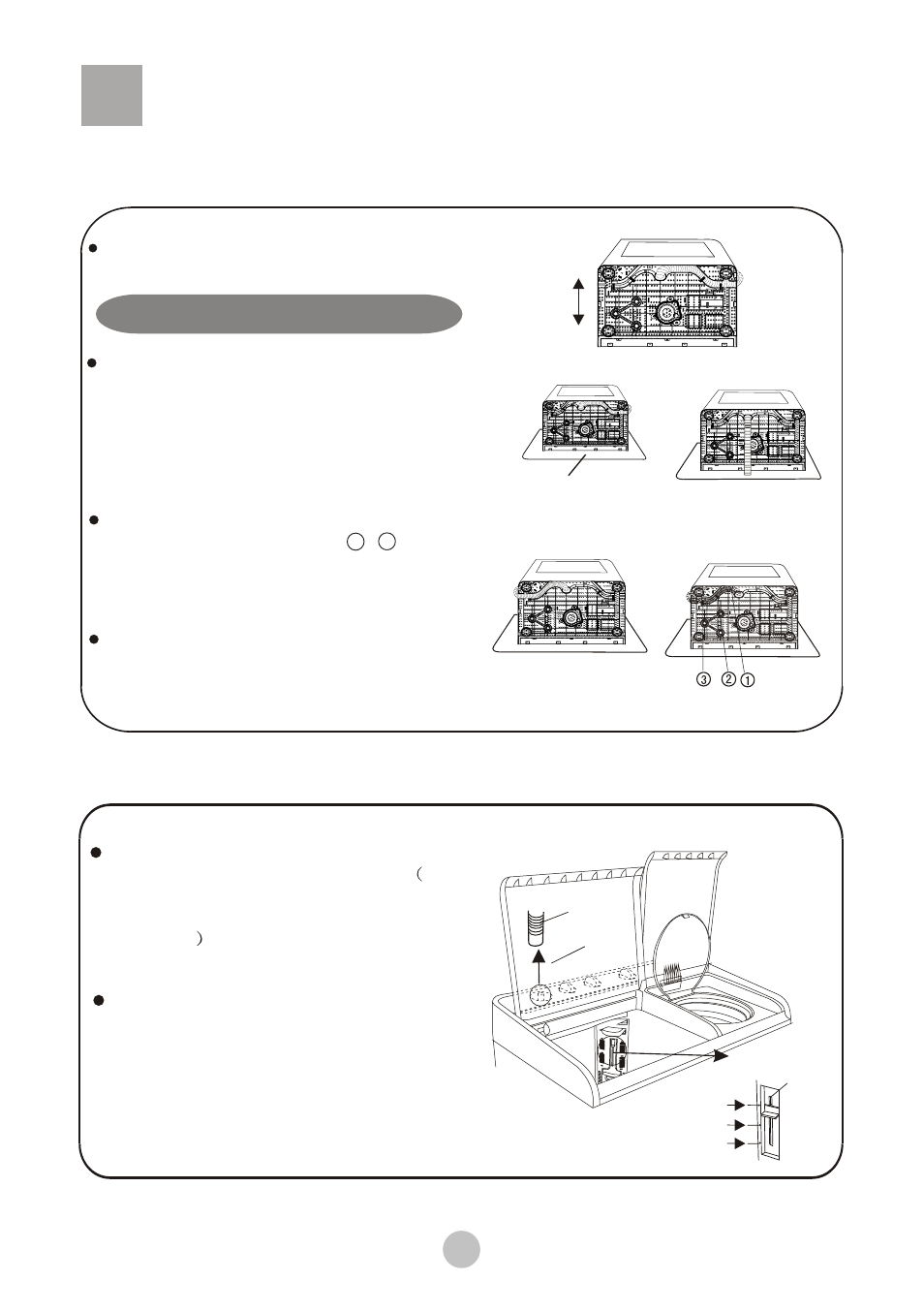 ③ ② ①