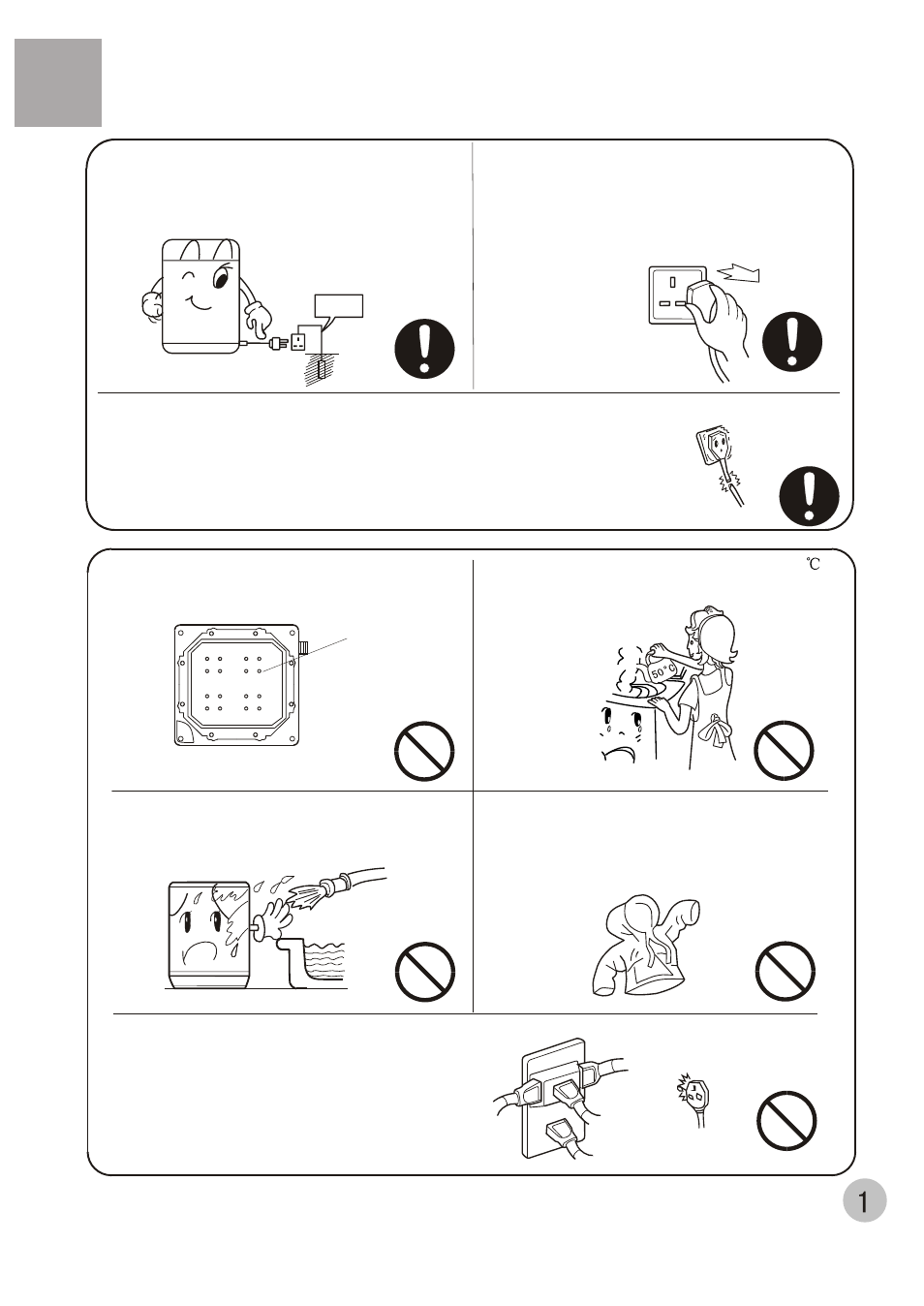 ℃

50℃

1