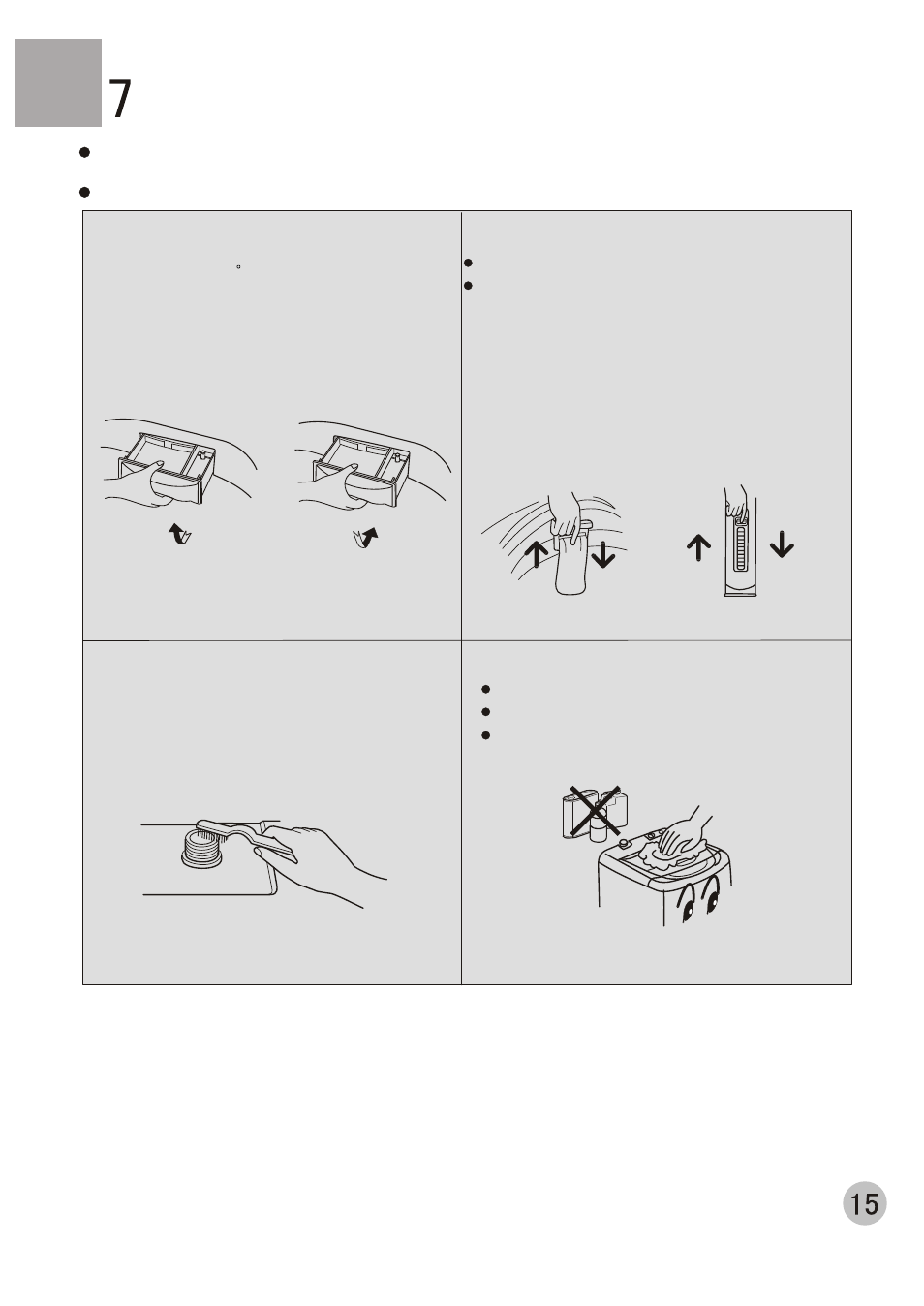 7

15